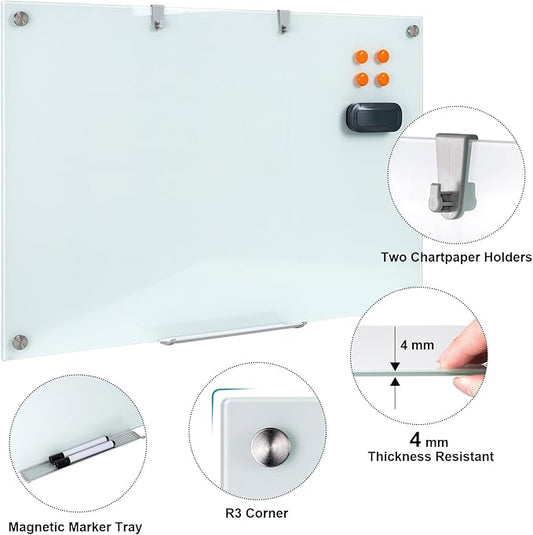 Two Chartpaper Holders

4 mm

4 mm
Thickness Resistant

Magnetic Marker Tray

R3 Corner