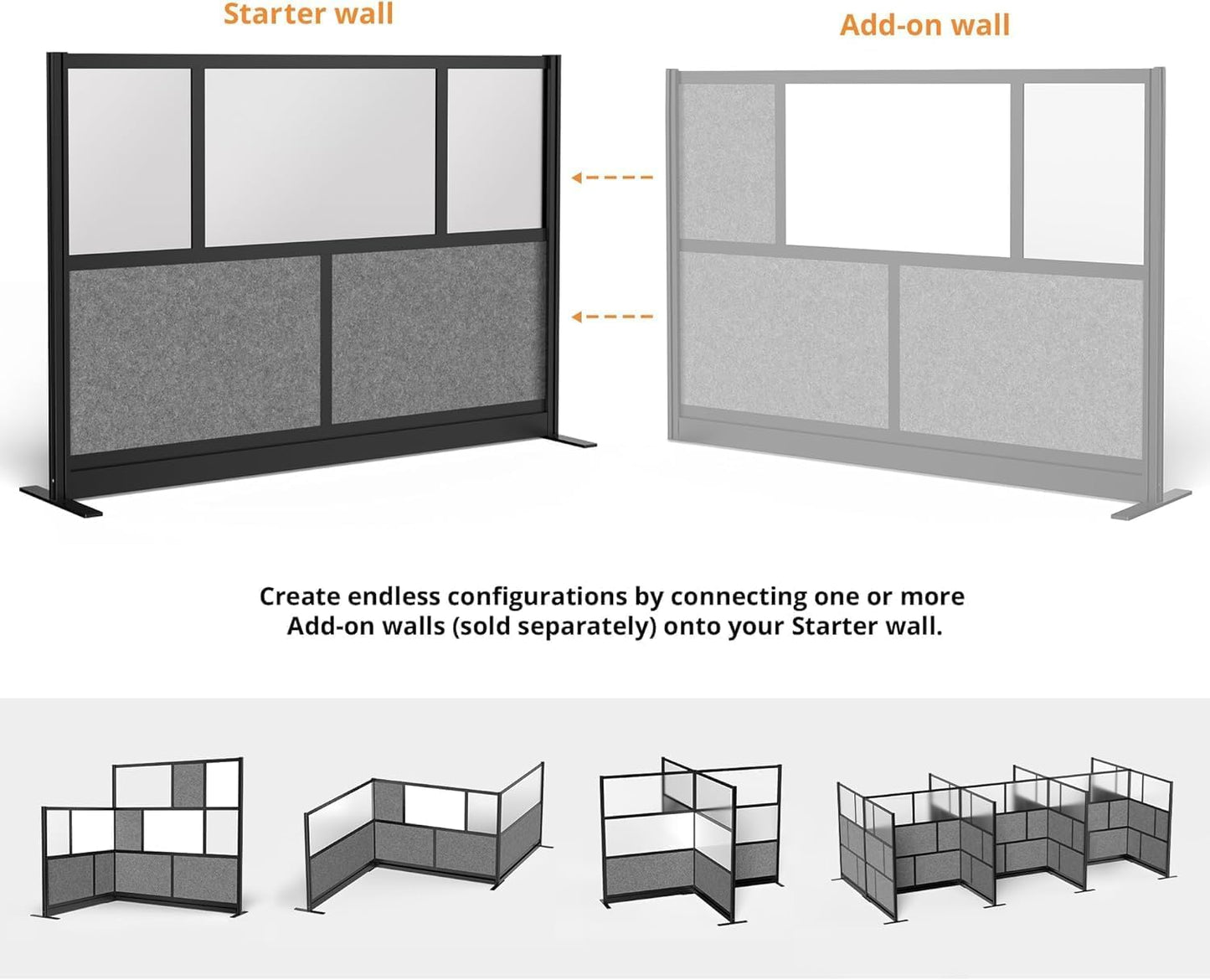 Starter wall

Add-on wall

Create endless configurations by connecting one or more Add-on walls (sold separately) onto your Starter wall.