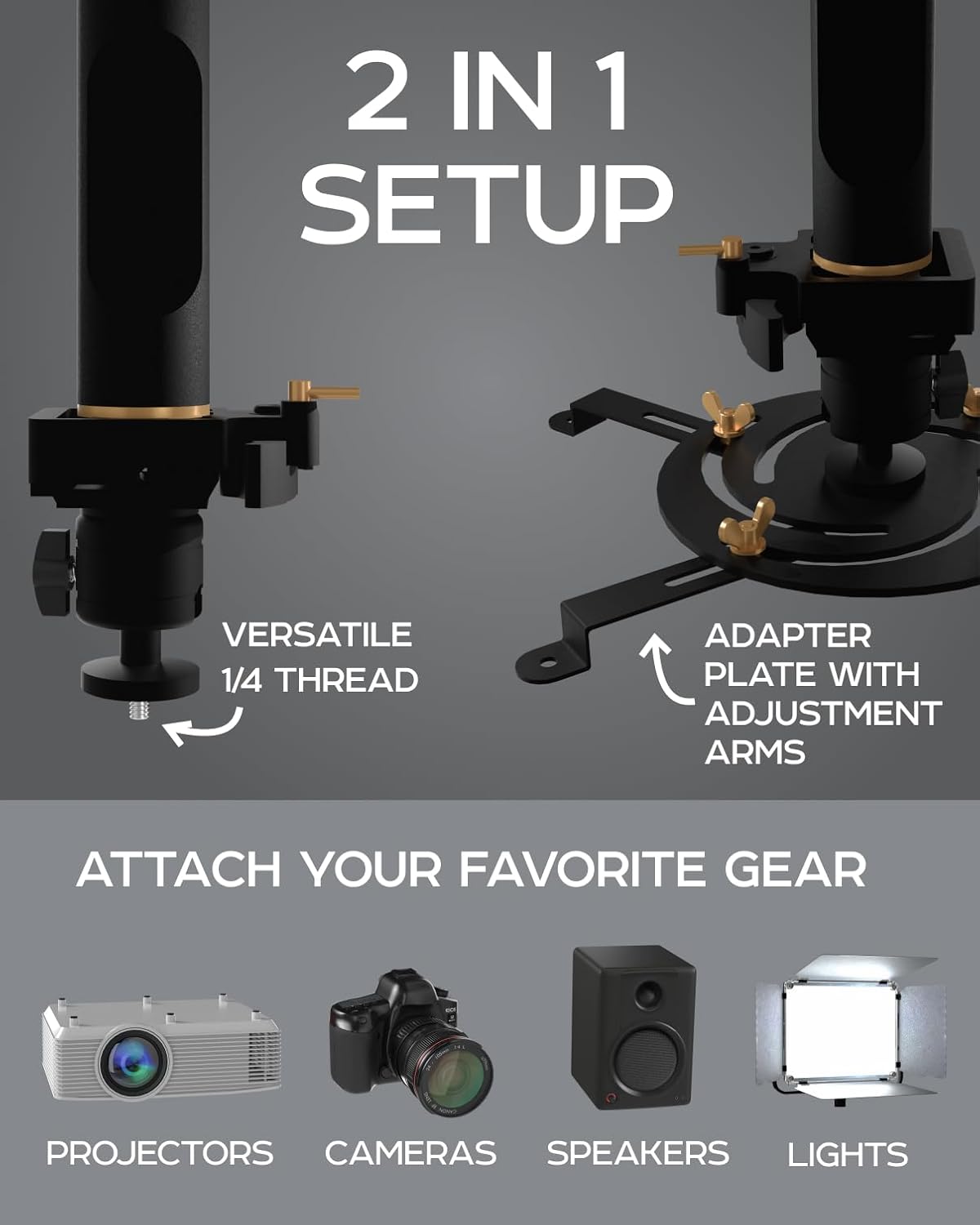 2 IN 1
SETUP

VERSATILE
1/4 THREAD

ADAPTER
PLATE WITH
ADJUSTMENT
ARMS

ATTACH YOUR FAVORITE GEAR

PROJECTORS

CAMERAS

SPEAKERS

LIGHTS