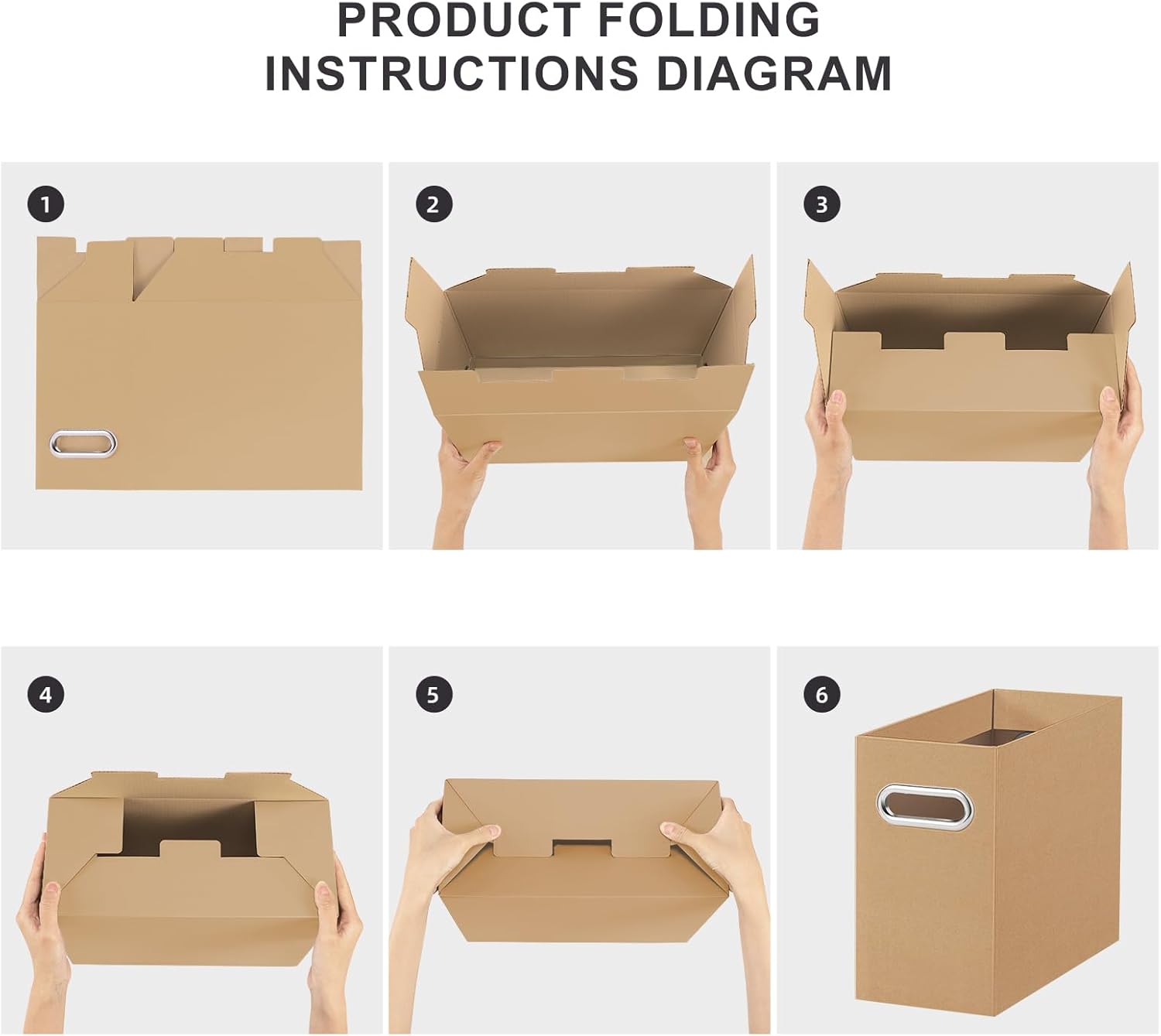 PRODUCT FOLDING INSTRUCTIONS DIAGRAM

1

2

3

4

5

6