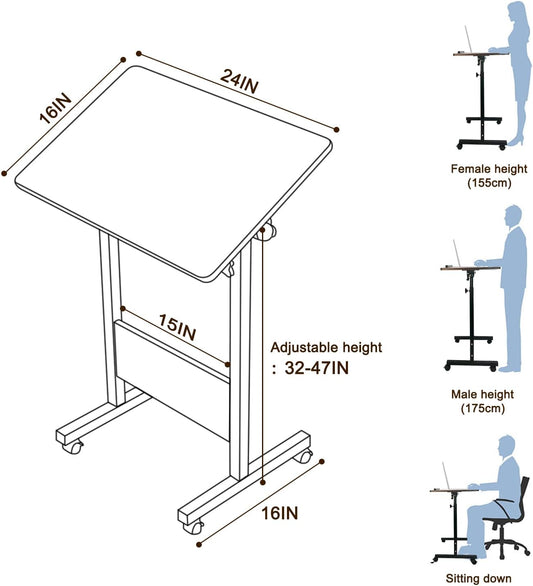 16IN

24IN

15IN

Adjustable height
: 32-47IN

16IN

Female height
(155cm)

Male height
(175cm)

Sitting down