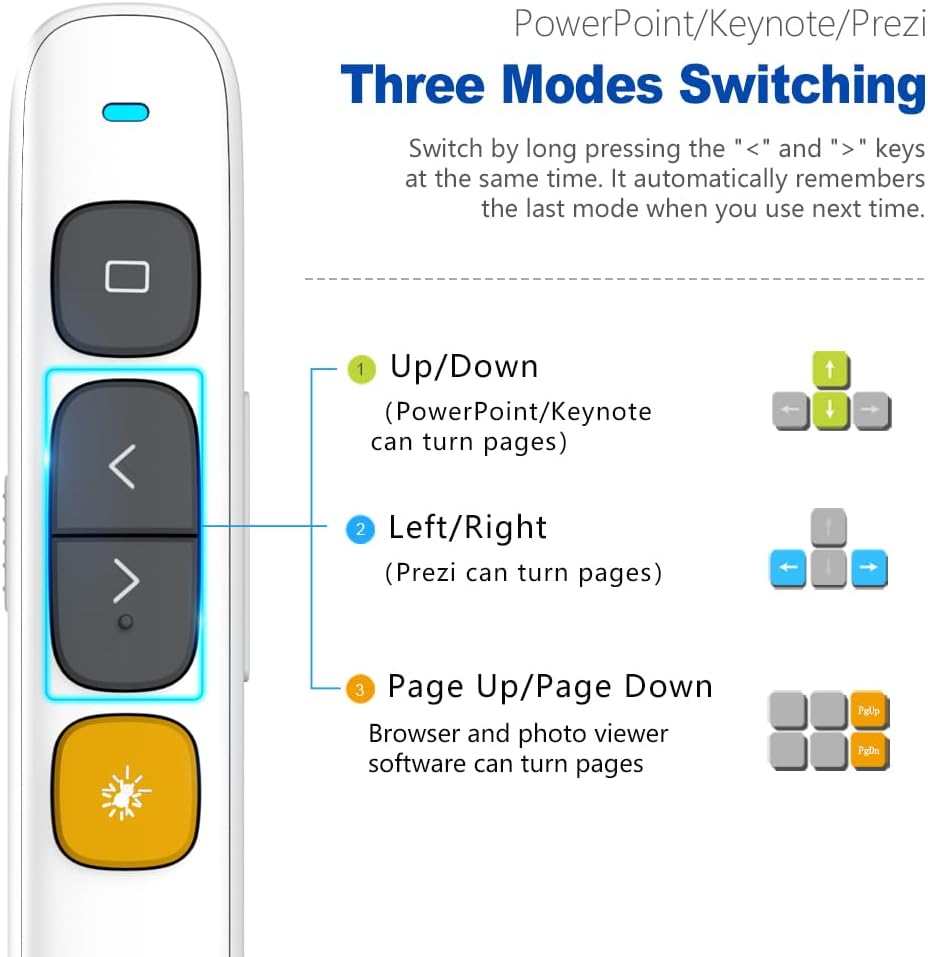 PowerPoint/Keynote/Prezi

Three Modes Switching

Switch by long pressing the "<" and ">" keys at the same time. It automatically remembers the last mode when you use next time.

1 Up/Down
(PowerPoint/Keynote can turn pages)

2 Left/Right
(Prezi can turn pages)

3 Page Up/Page Down
Browser and photo viewer software can turn pages

PgUp
PgDn