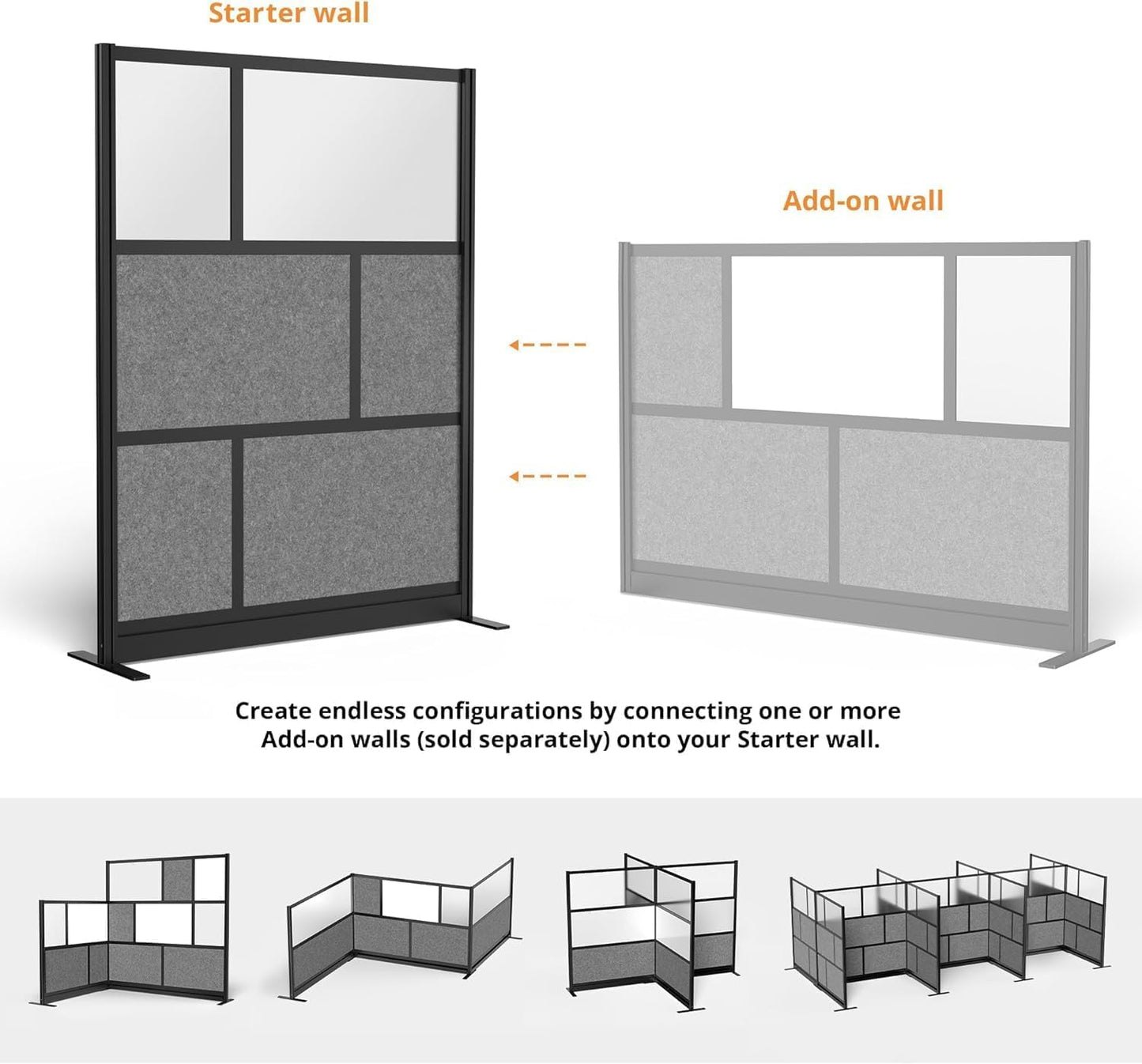 Starter wall

Add-on wall

Create endless configurations by connecting one or more Add-on walls (sold separately) onto your Starter wall.