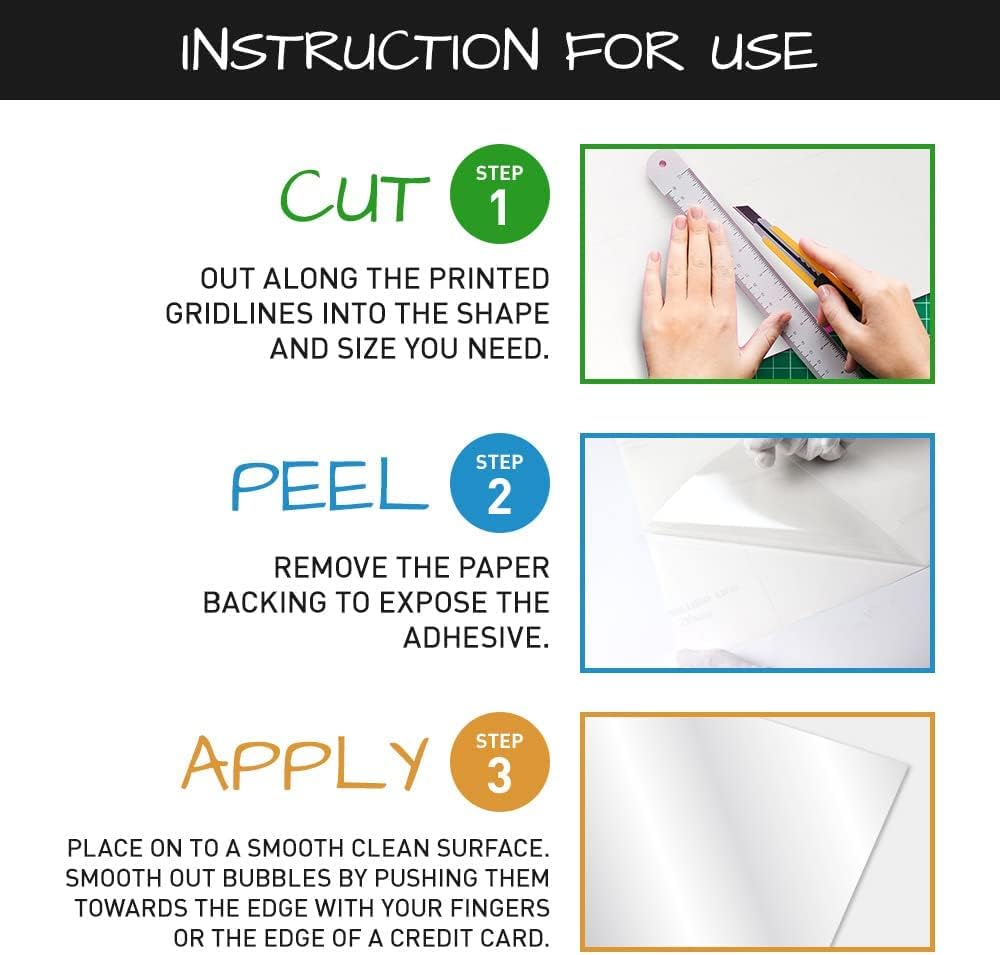 INSTRUCTION FOR USE

CUT
STEP 1

OUT ALONG THE PRINTED GRIDLINES INTO THE SHAPE AND SIZE YOU NEED.

PEEL
STEP 2

REMOVE THE PAPER BACKING TO EXPOSE THE ADHESIVE.

APPLY
STEP 3

PLACE ON TO A SMOOTH CLEAN SURFACE. SMOOTH OUT BUBBLES BY PUSHING THEM TOWARDS THE EDGE WITH YOUR FINGERS OR THE EDGE OF A CREDIT CARD.