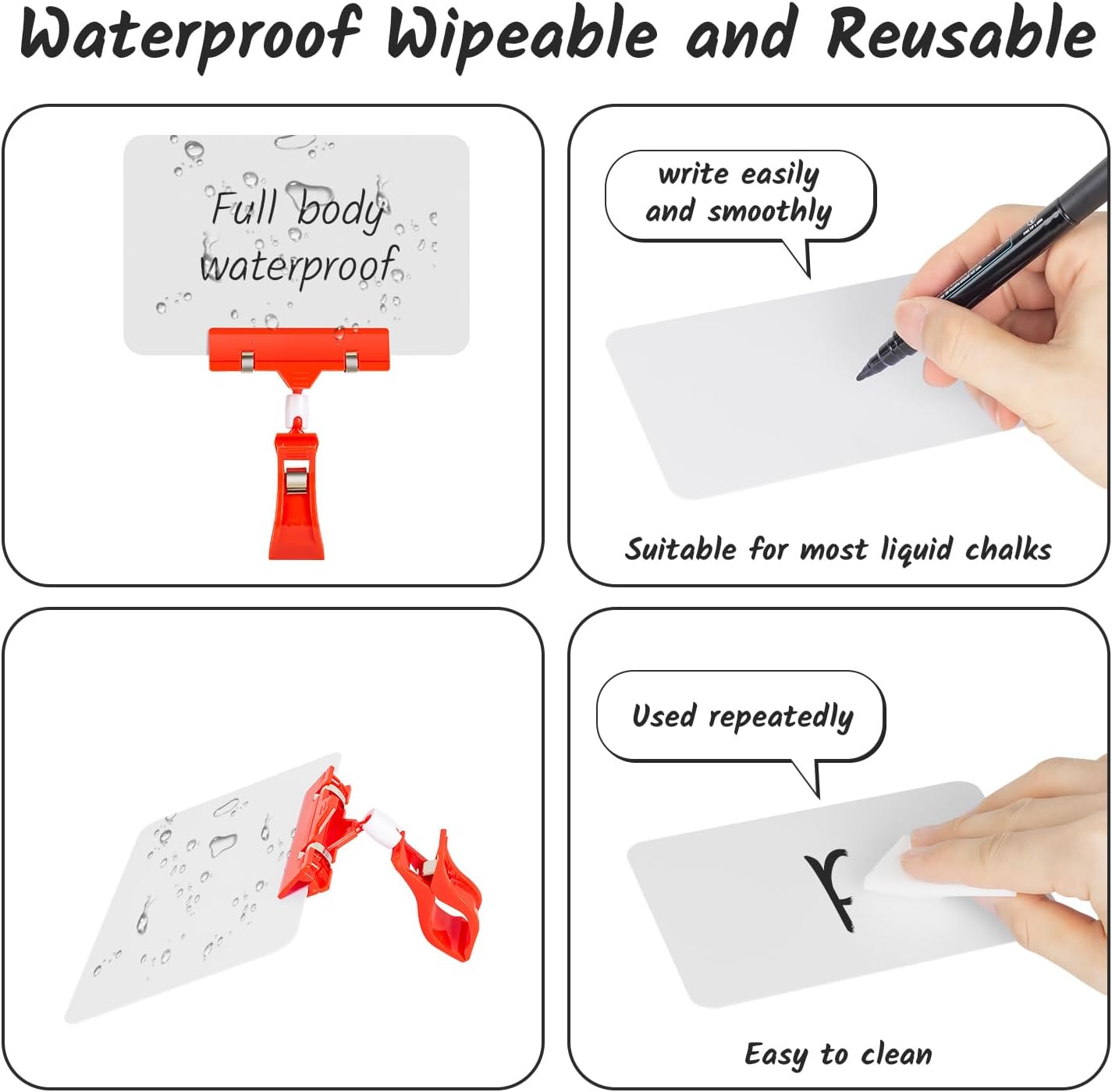 Waterproof Wipeable and Reusable

Full body waterproof

write easily and smoothly

Suitable for most liquid chalks

Used repeatedly

Easy to clean