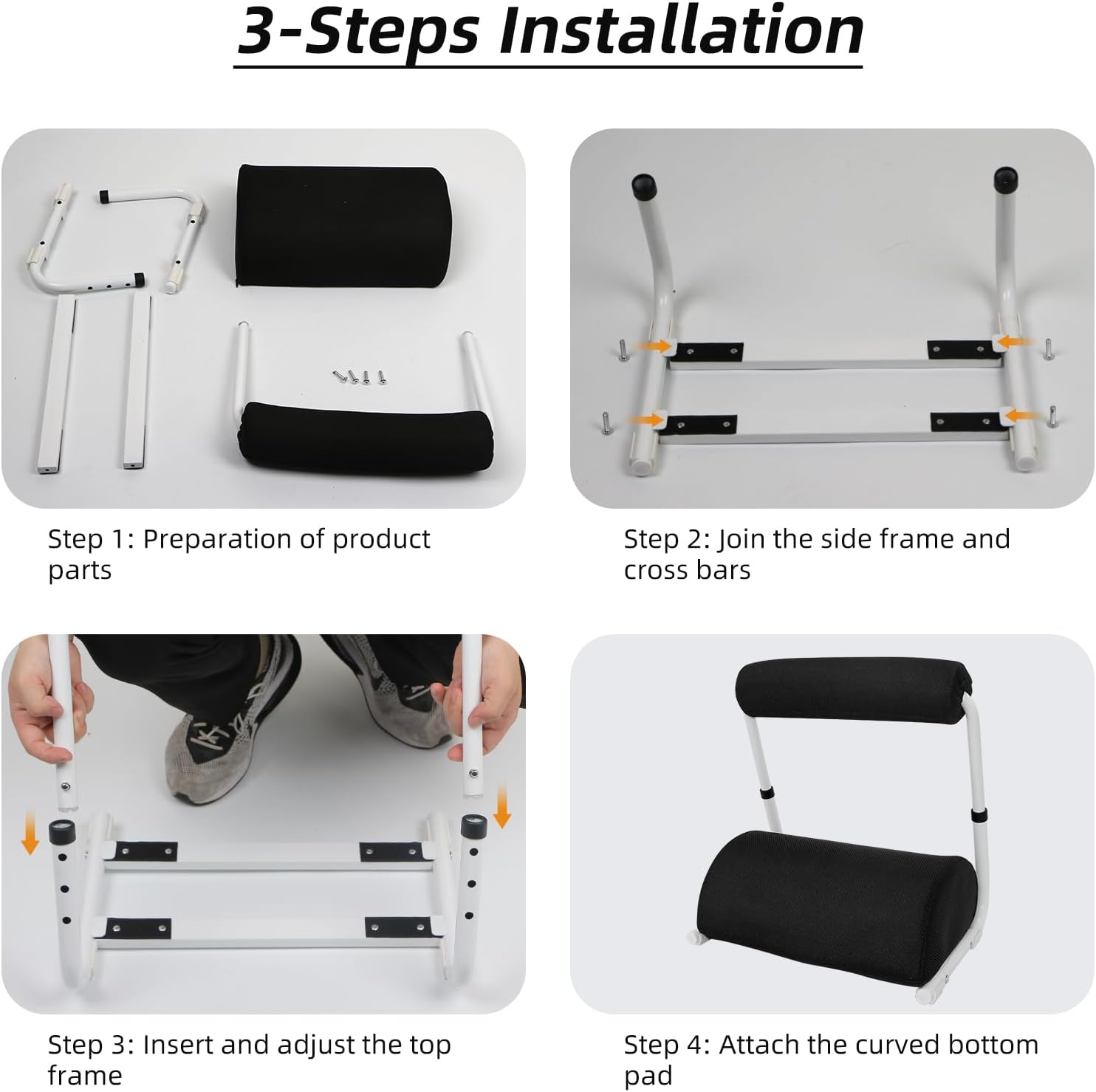 3-Steps Installation

Step 1: Preparation of product parts

Step 2: Join the side frame and cross bars

Step 3: Insert and adjust the top frame

Step 4: Attach the curved bottom pad