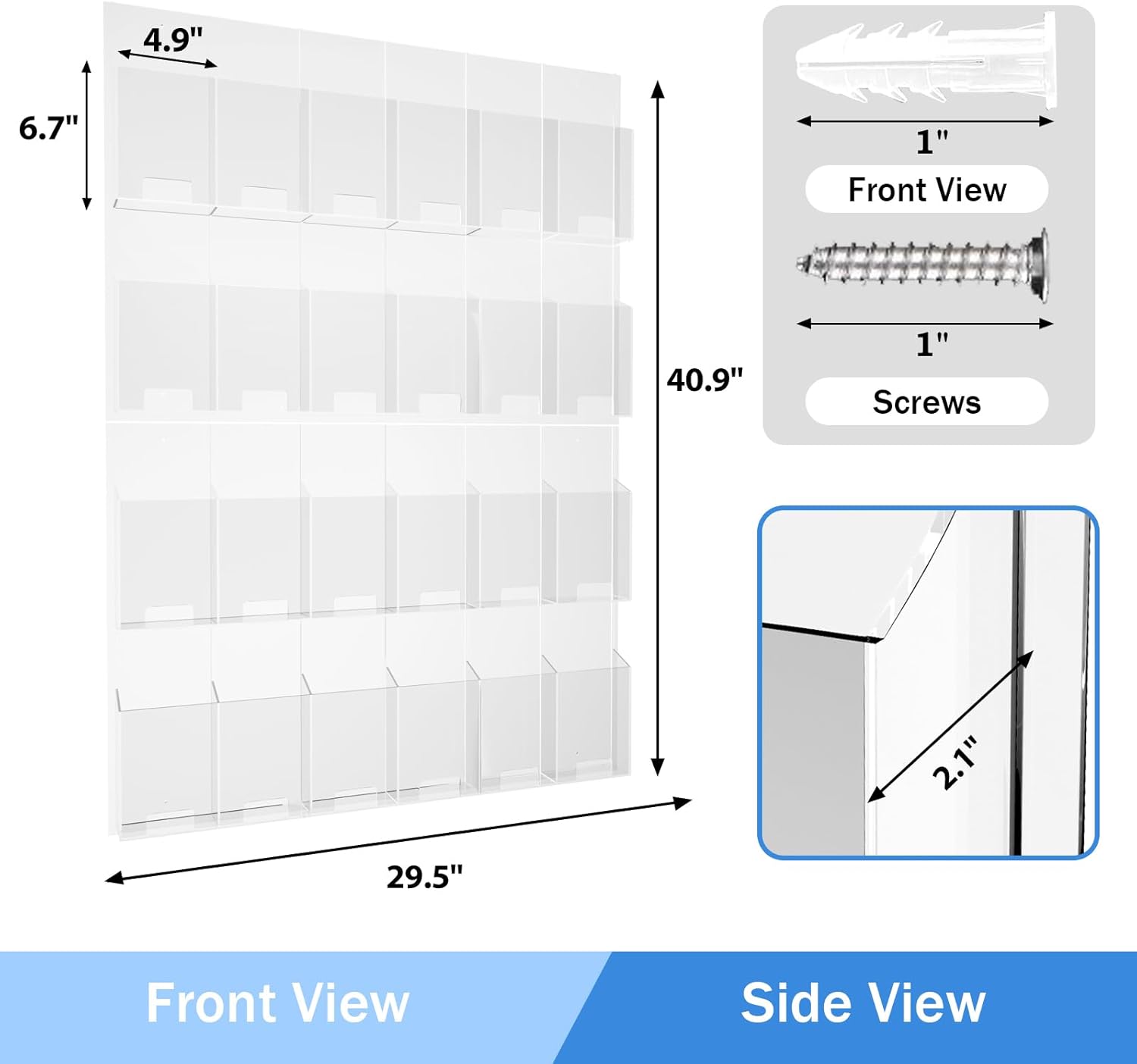 4.9"
6.7"
40.9"
29.5"
1"
Front View
1"
Screws
2.1"
Front View
Side View