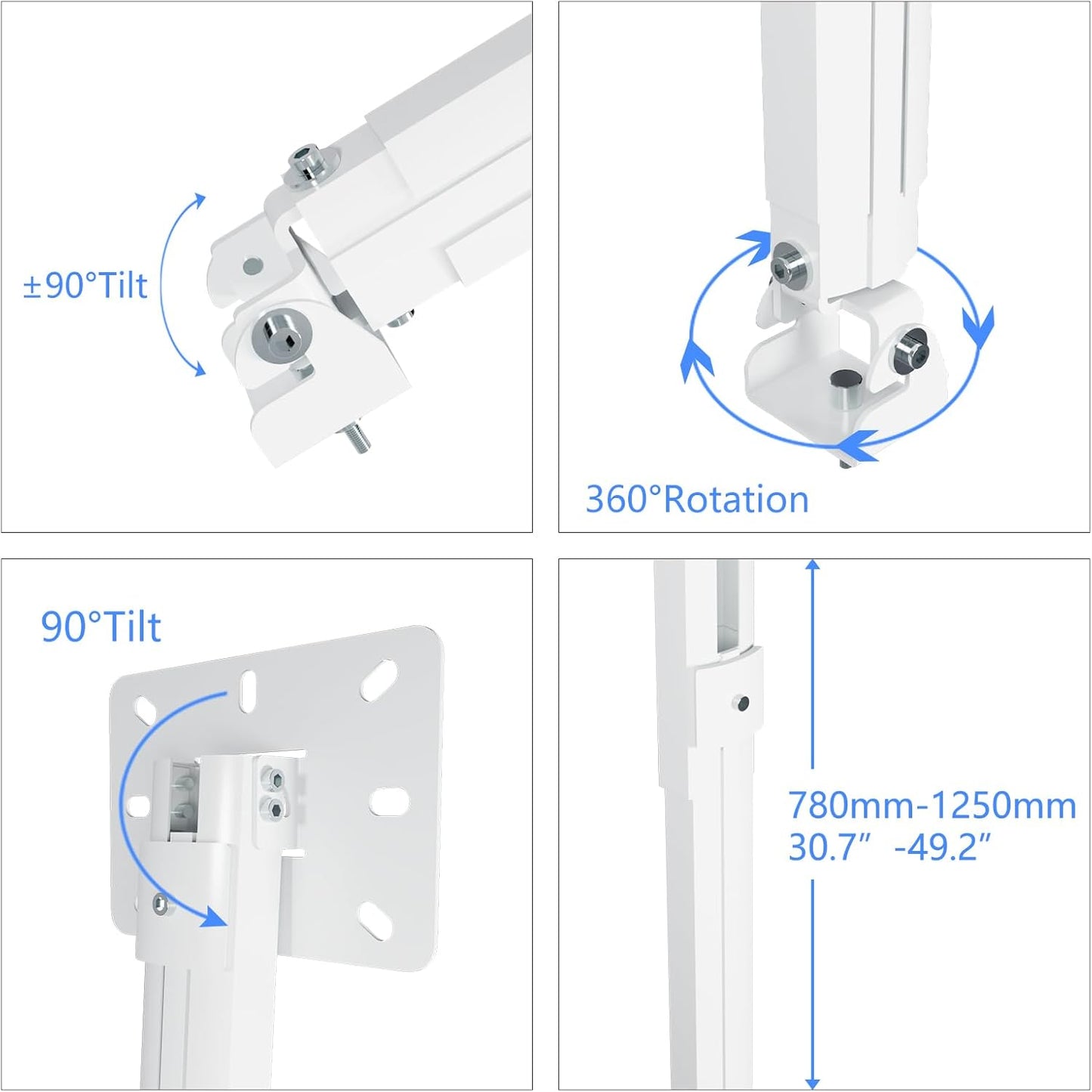 ±90°Tilt

360°Rotation

90°Tilt

780mm-1250mm
30.7″ -49.2″