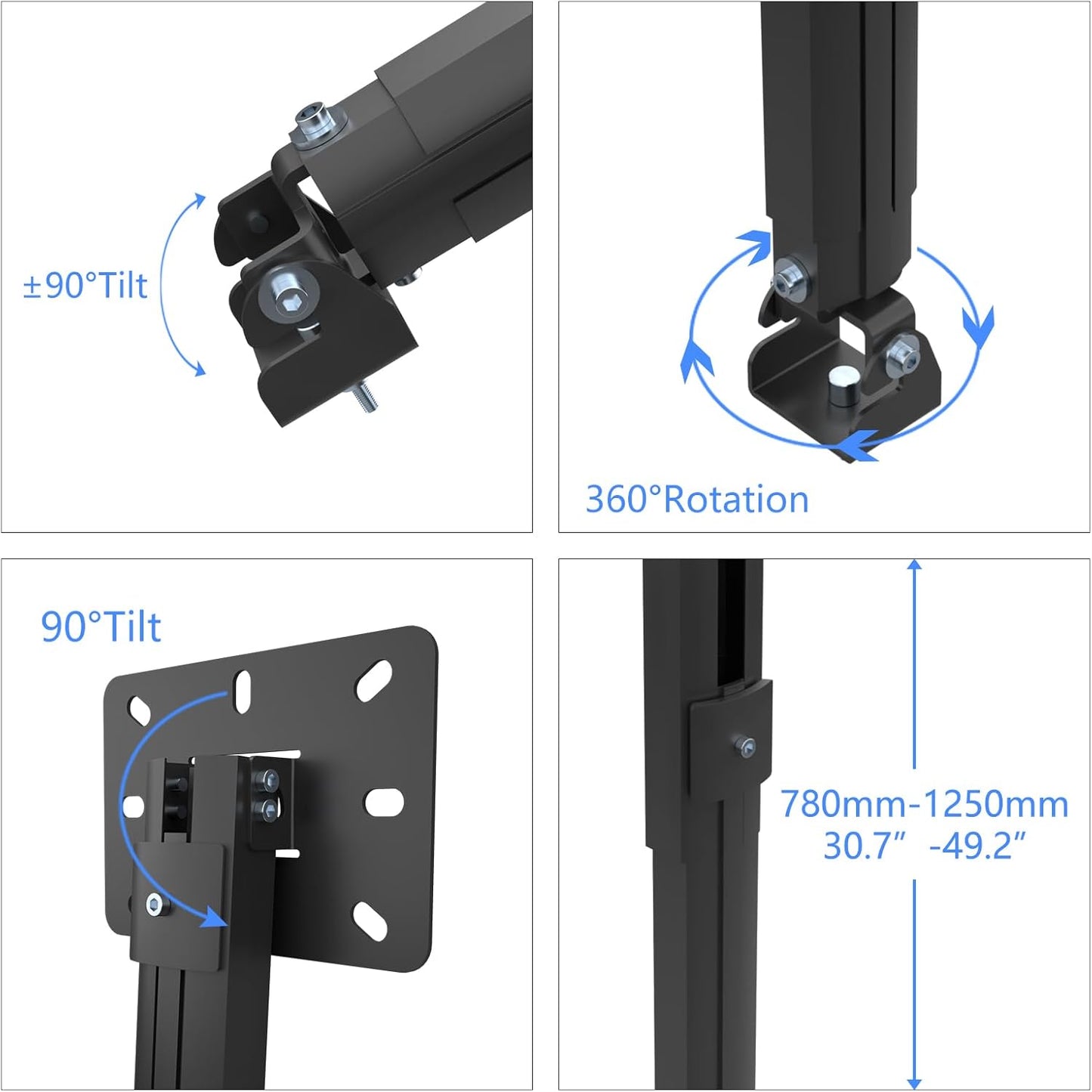 ±90°Tilt

360°Rotation

90°Tilt

780mm-1250mm
30.7″ -49.2″