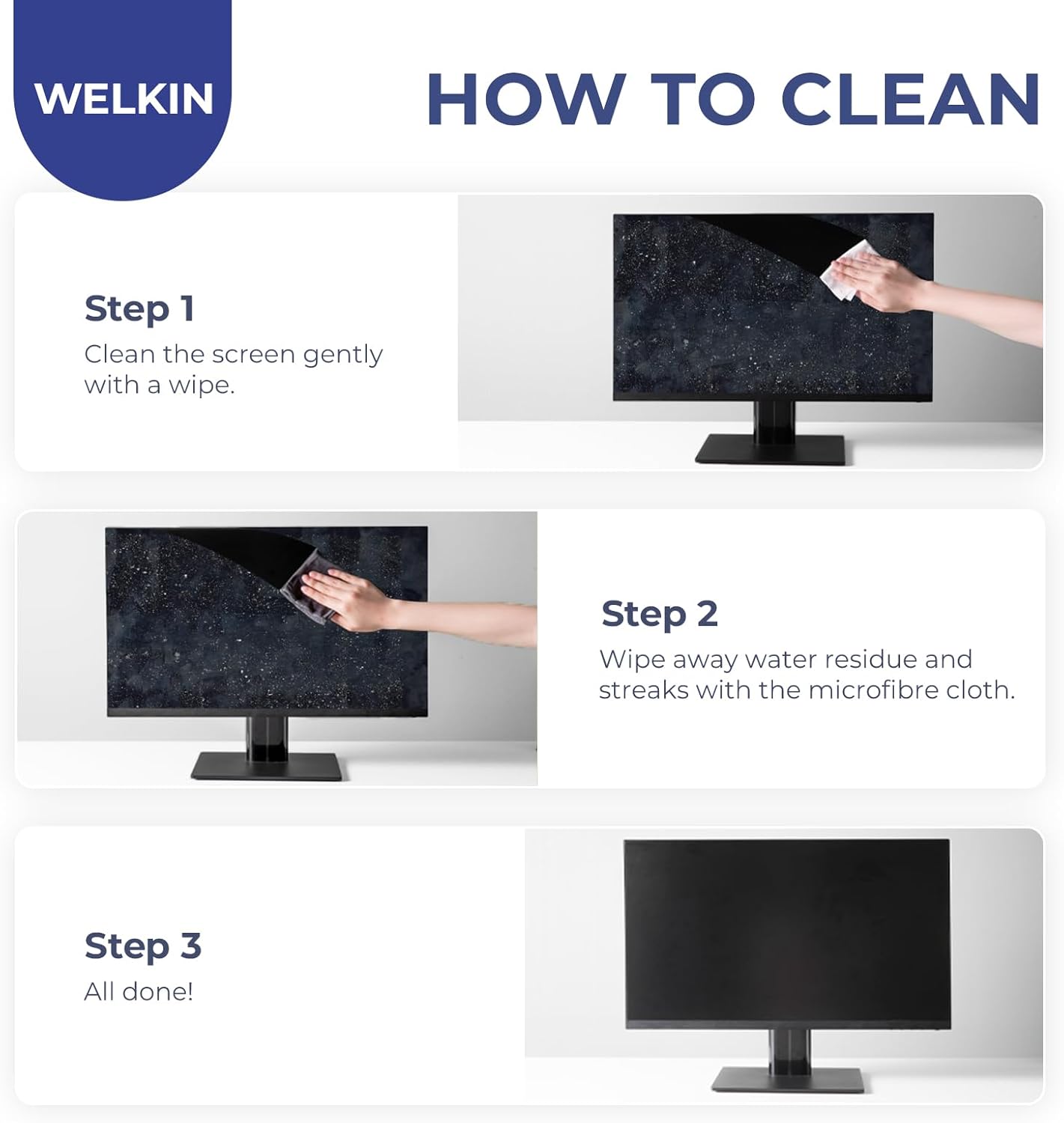 WELKIN

HOW TO CLEAN

Step 1
Clean the screen gently with a wipe.

Step 2
Wipe away water residue and streaks with the microfibre cloth.

Step 3
All done!