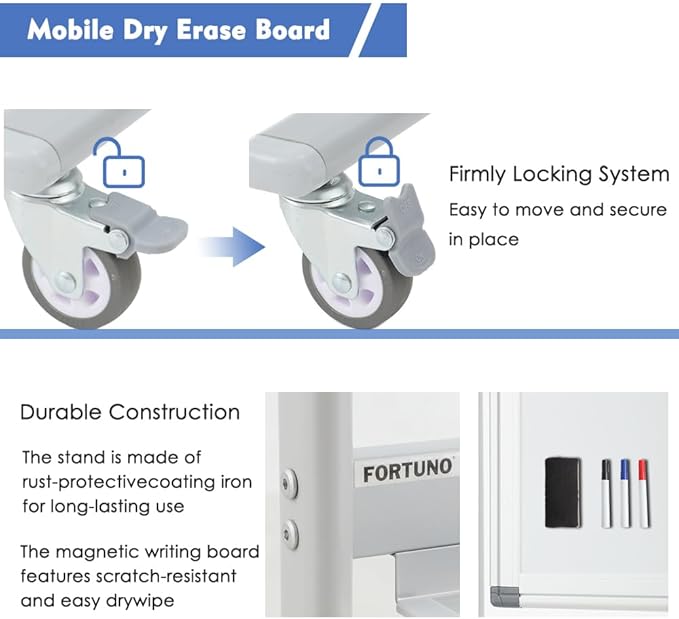 Mobile Dry Erase Board

Firmly Locking System

Easy to move and secure in place

Durable Construction

The stand is made of rust-protectivecoating iron for long-lasting use

The magnetic writing board features scratch-resistant and easy drywipe

FORTUNO