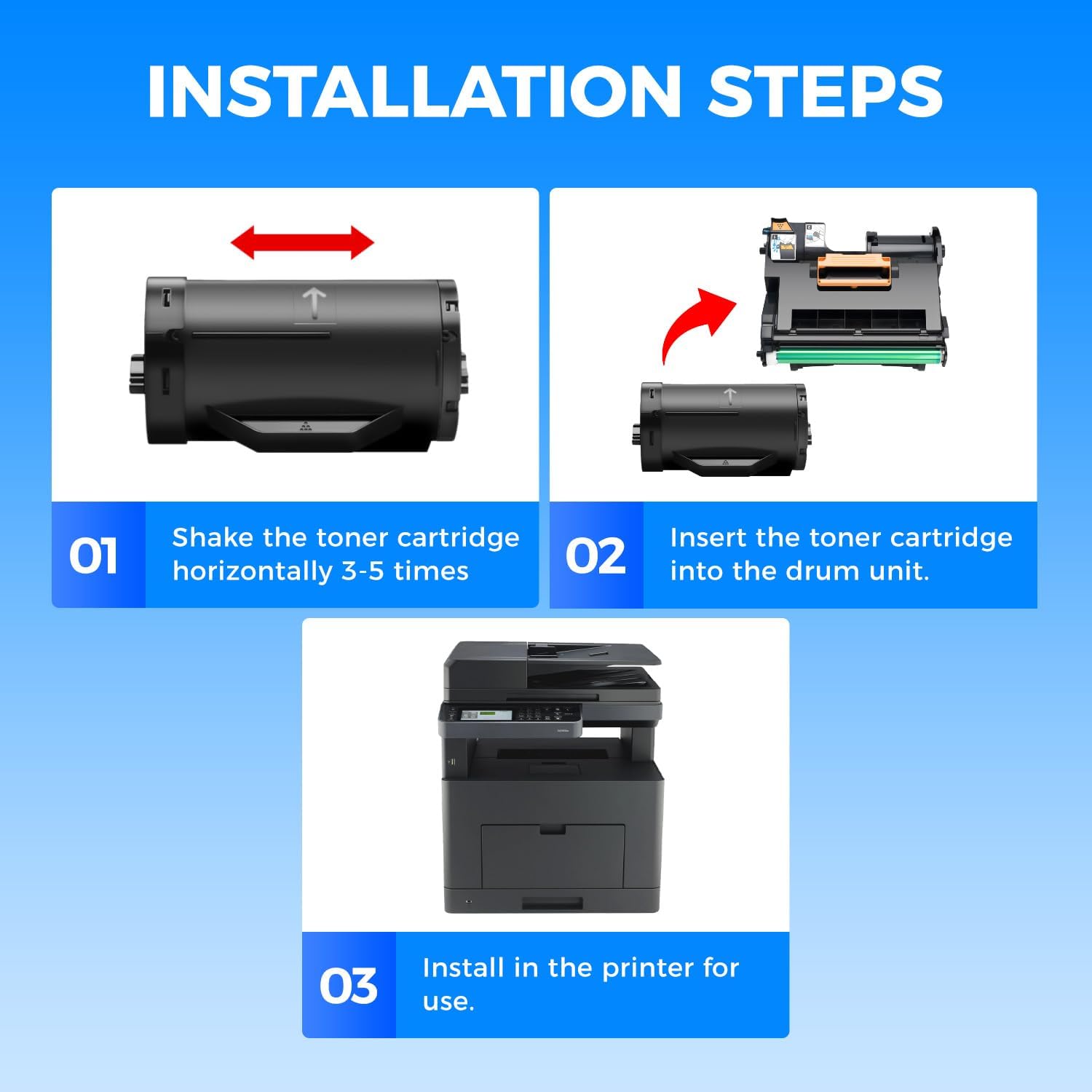 INSTALLATION STEPS

01 Shake the toner cartridge horizontally 3-5 times

02 Insert the toner cartridge into the drum unit.

03 Install in the printer for use.