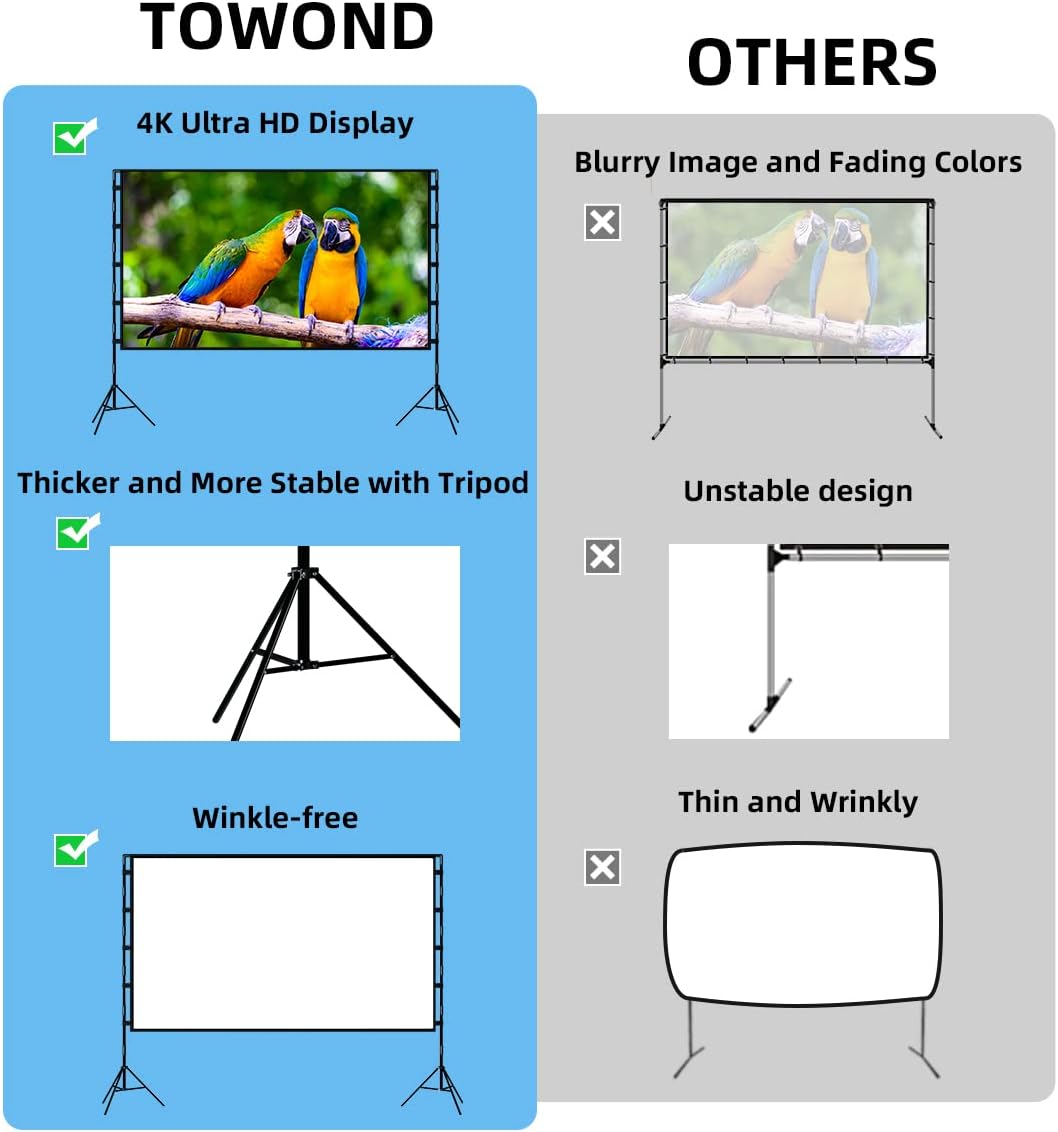 TOWOND

4K Ultra HD Display

Thicker and More Stable with Tripod

Winkle-free

OTHERS

Blurry Image and Fading Colors

Unstable design

Thin and Wrinkly