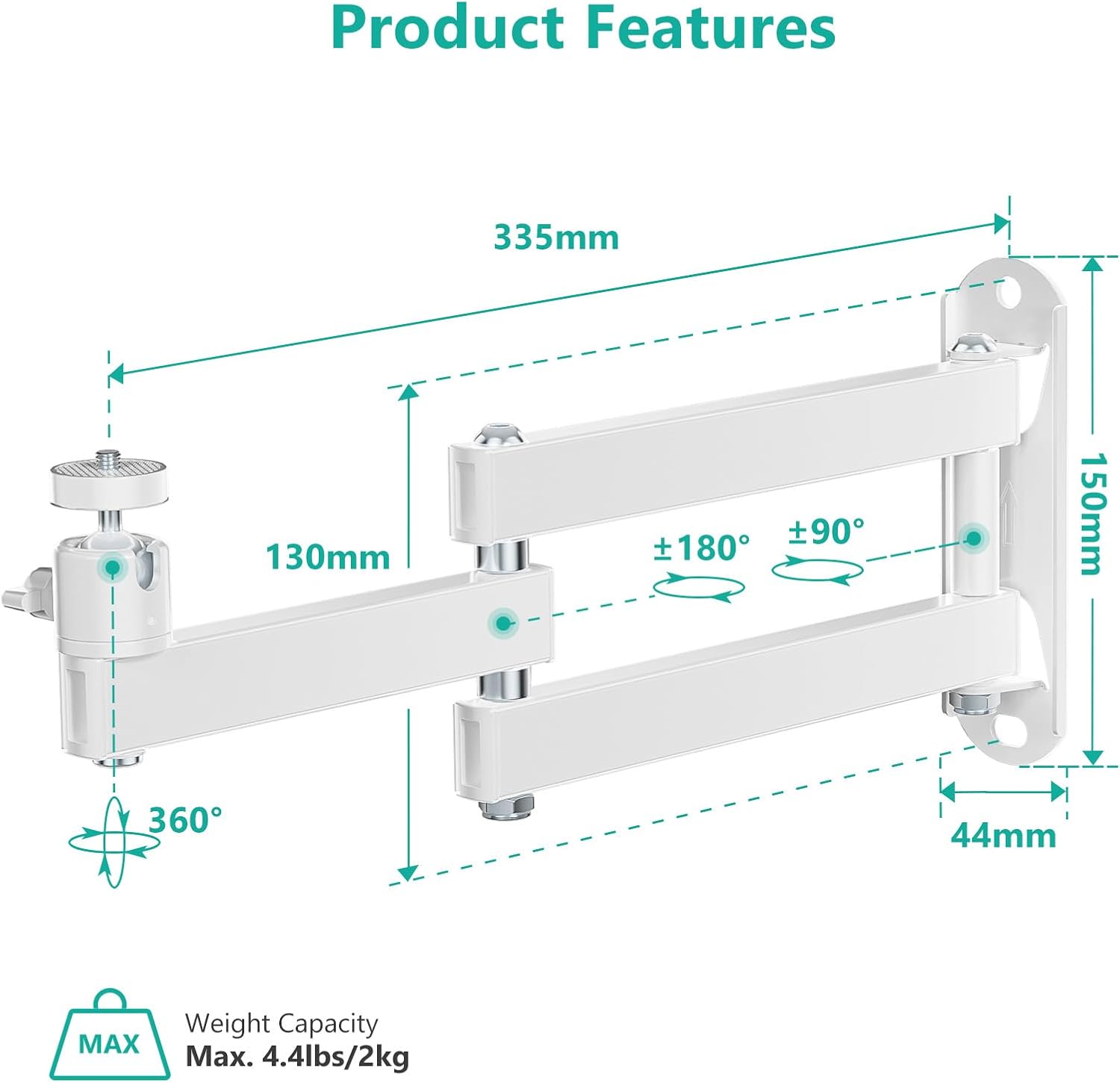 Product Features

335mm

150mm

130mm

±180°

±90°

360°

44mm

MAX

Weight Capacity
Max. 4.4lbs/2kg