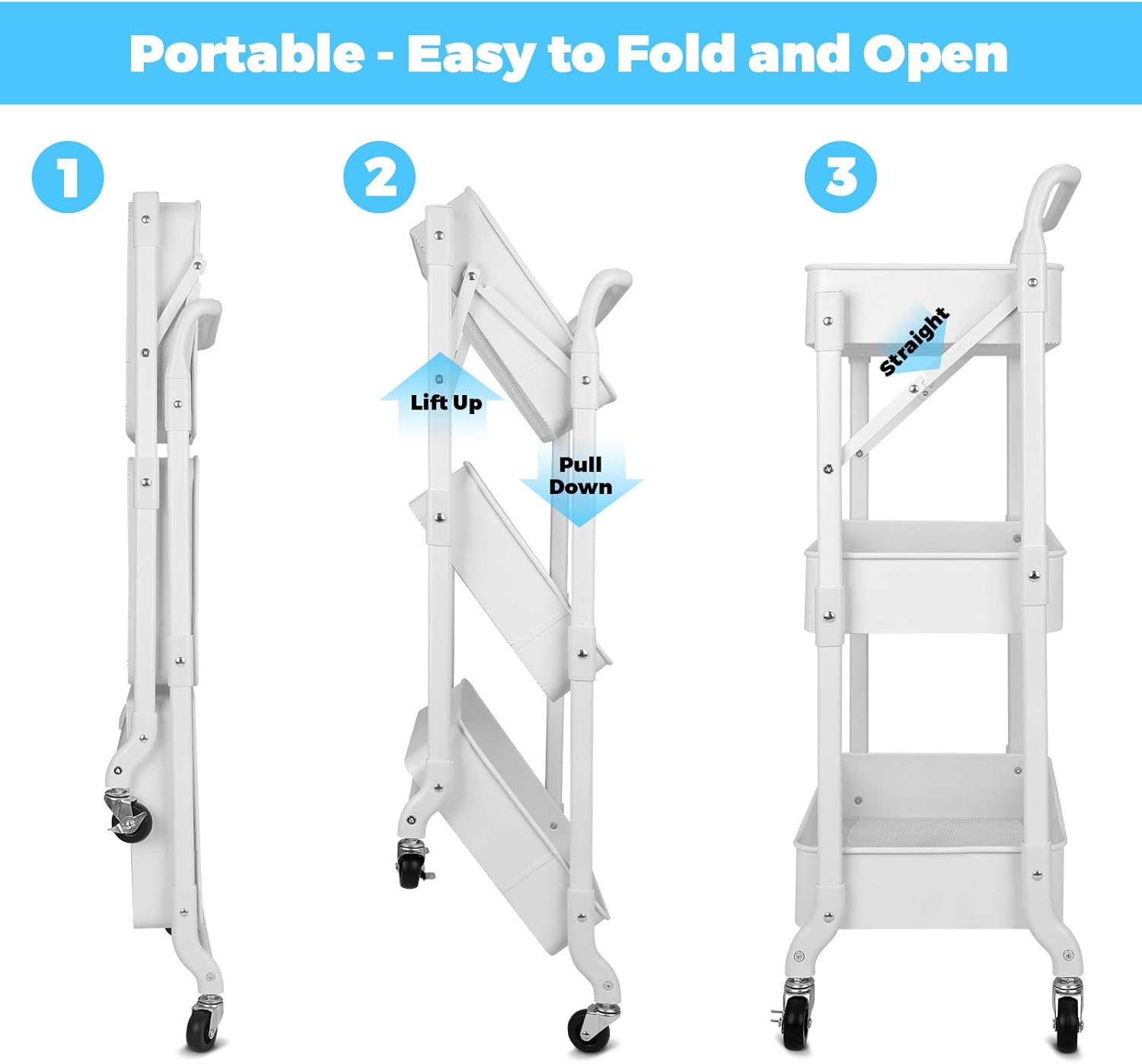 Portable - Easy to Fold and Open

1

2

Lift Up

Pull Down

3

Straight