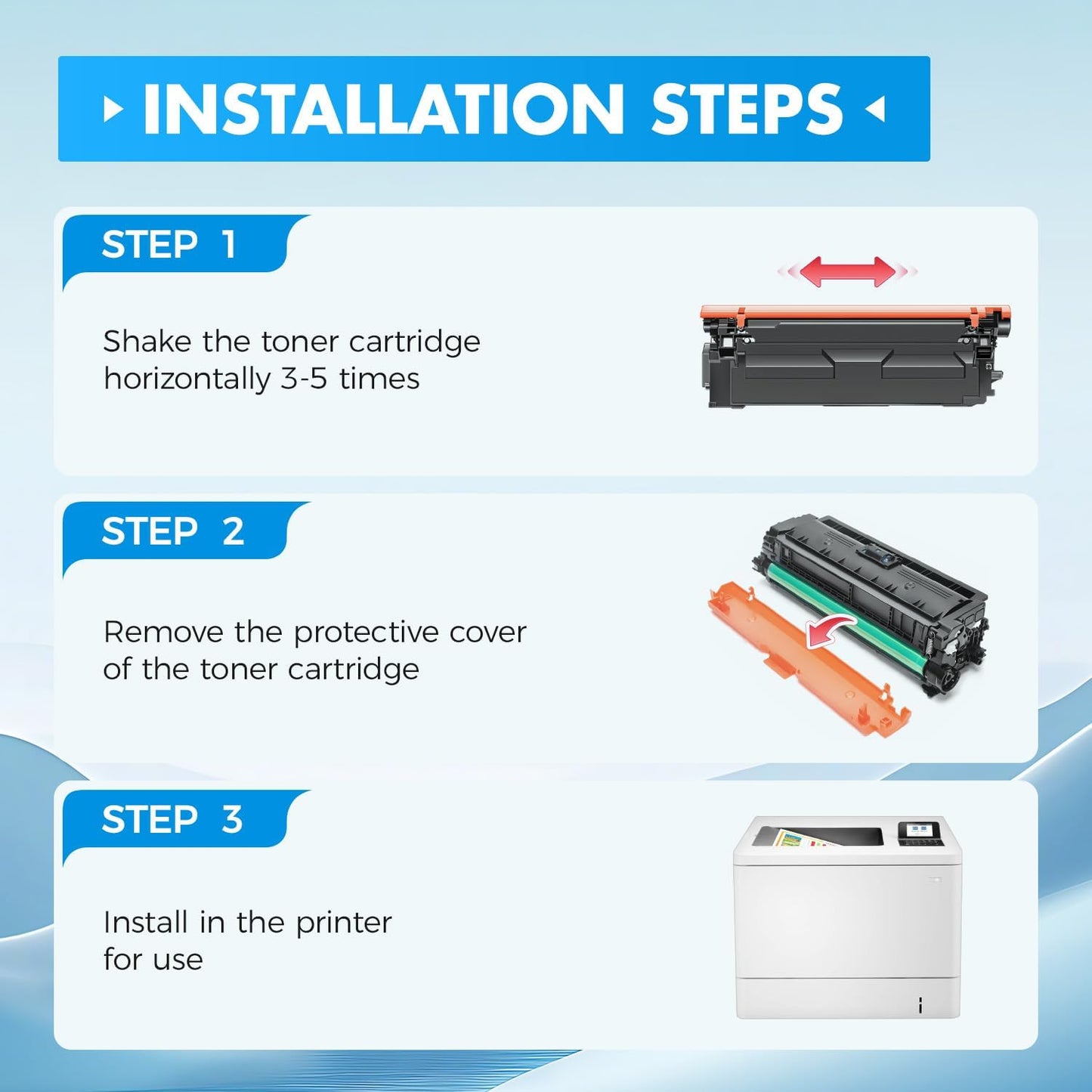 INSTALLATION STEPS

STEP 1

Shake the toner cartridge horizontally 3-5 times

STEP 2

Remove the protective cover of the toner cartridge

STEP 3

Install in the printer for use