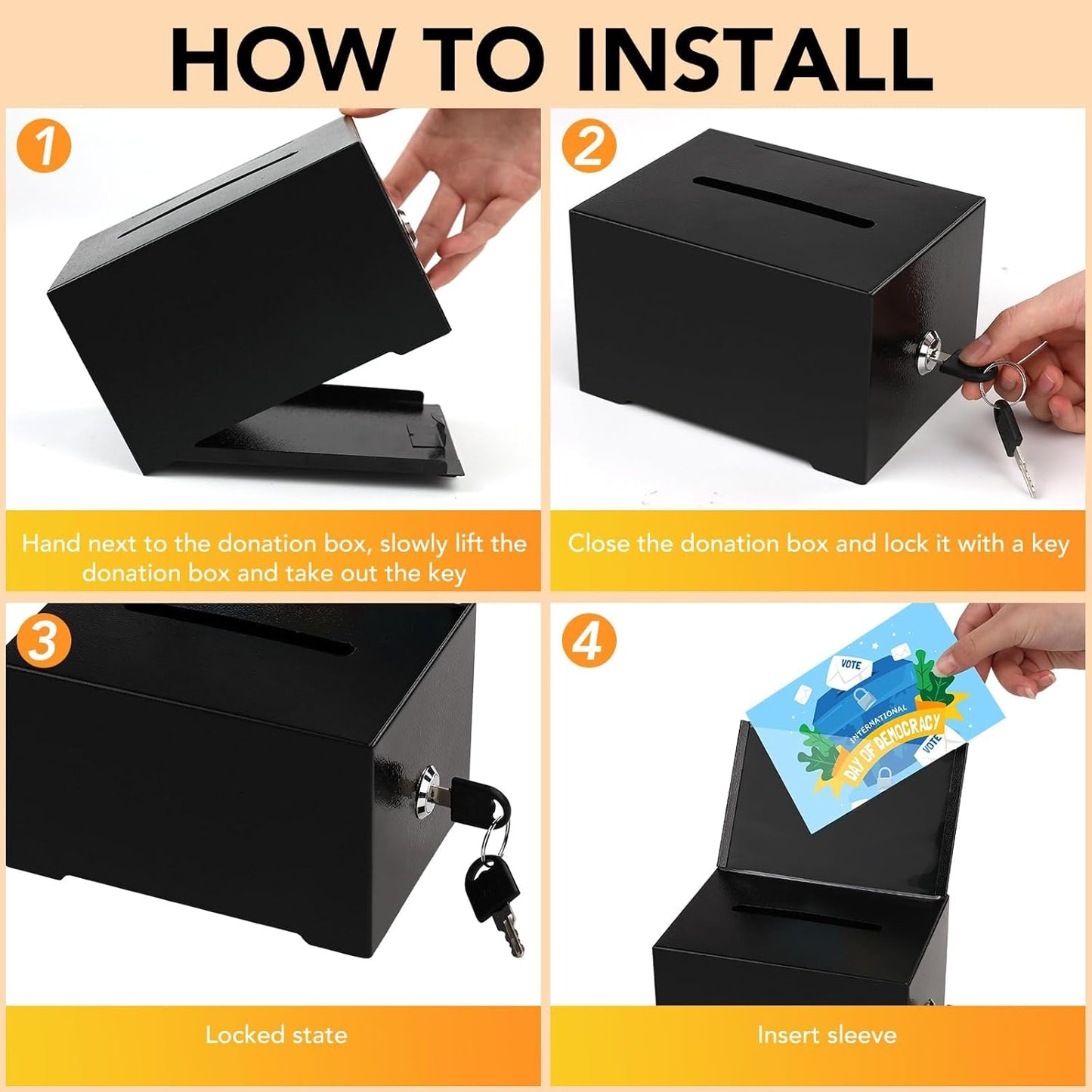 HOW TO INSTALL

1

Hand next to the donation box, slowly lift the donation box and take out the key

2

Close the donation box and lock it with a key

3

Locked state

4

VOTE

INTERNATIONAL

DAY OF DEMOCRACY

VOTE

Insert sleeve