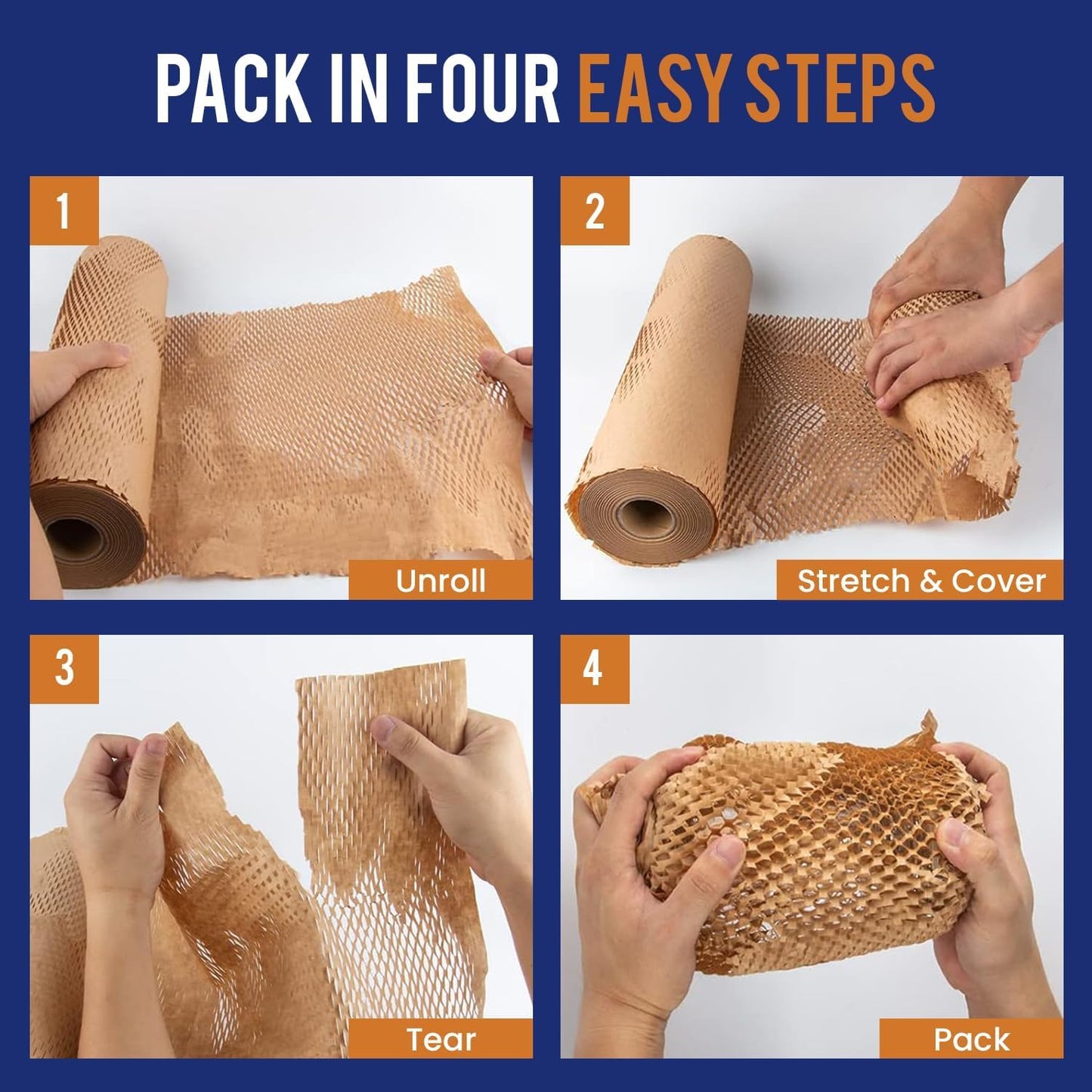 PACK IN FOUR EASY STEPS

1

Unroll

2

Stretch & Cover

3

Tear

4

Pack