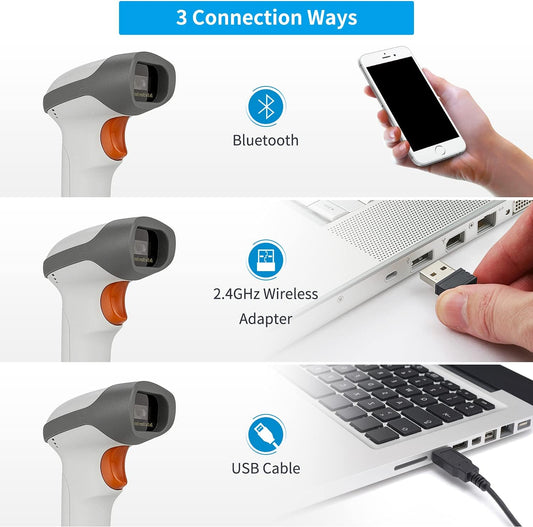 3 Connection Ways

Bluetooth

2.4GHz Wireless Adapter

USB Cable