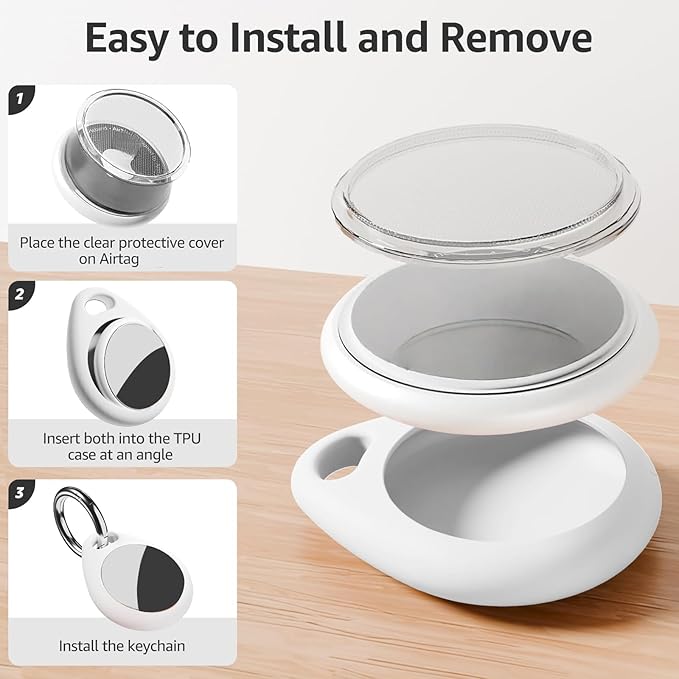 Easy to Install and Remove

1

Place the clear protective cover on Airtag

2

Insert both into the TPU case at an angle

3

Install the keychain