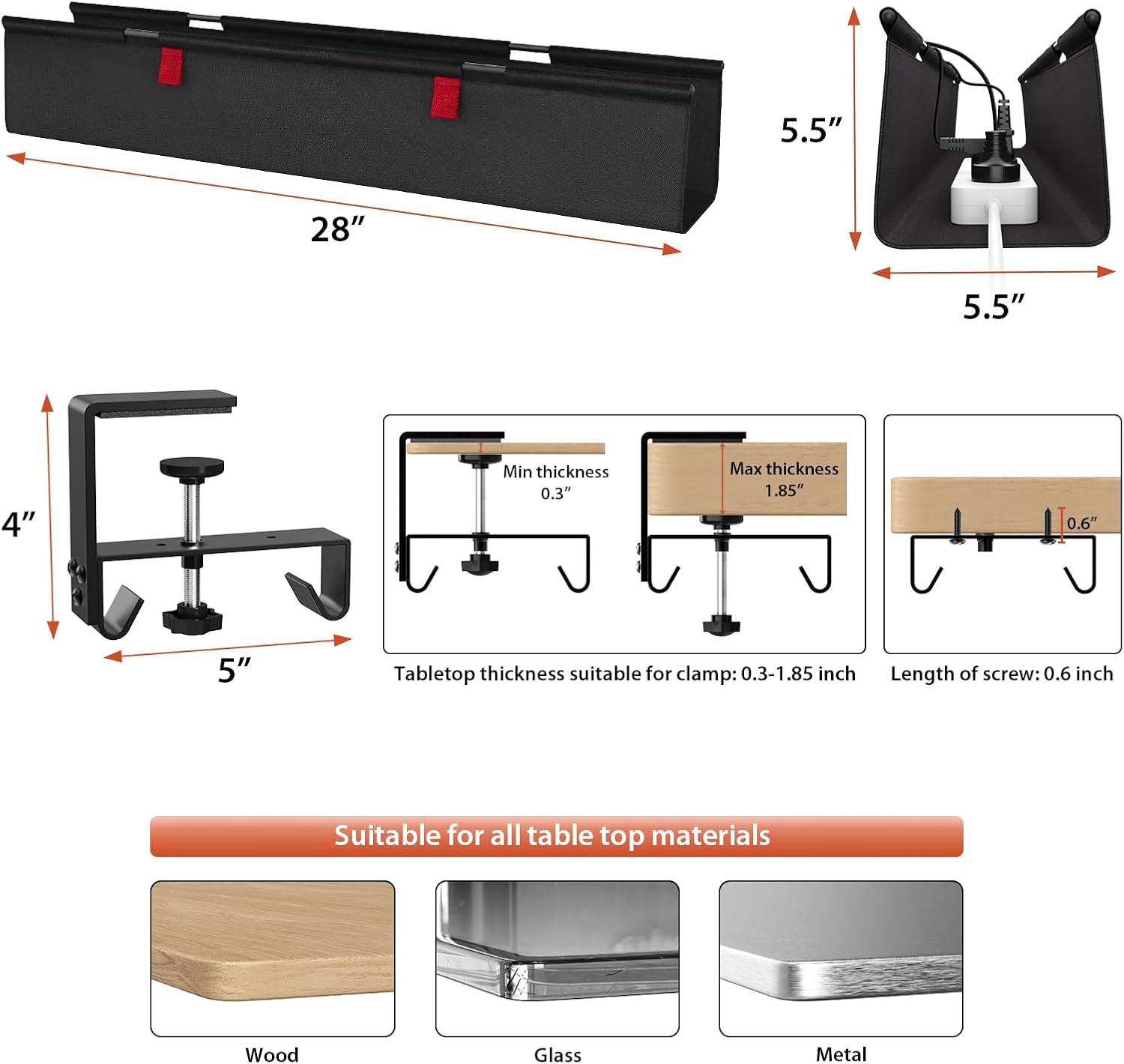 28″

5.5″

5.5″

4″

5″

Min thickness 0.3″

Max thickness 1.85″

0.6″

Tabletop thickness suitable for clamp: 0.3-1.85 inch

Length of screw: 0.6 inch

Suitable for all table top materials

Wood

Glass

Metal