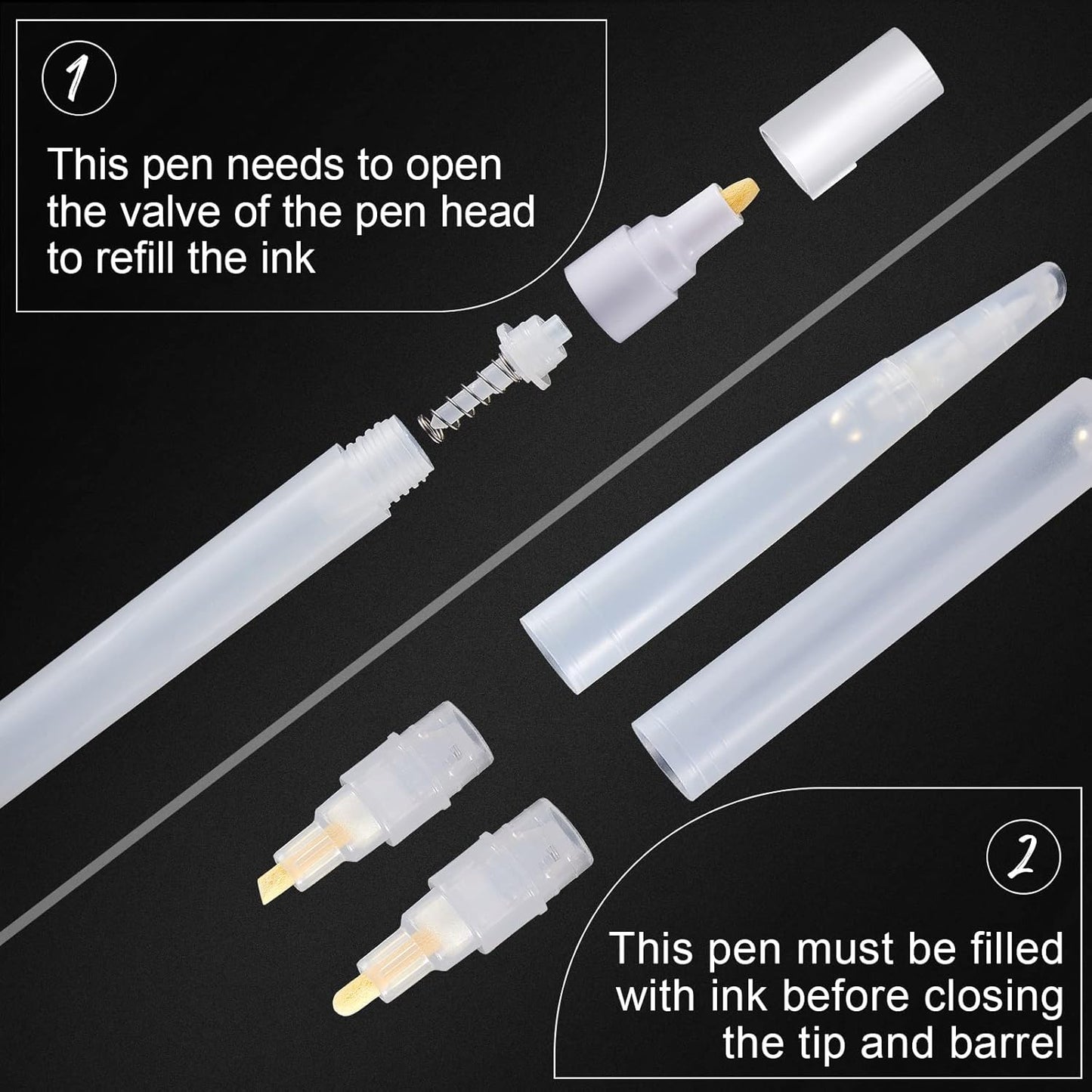 1

This pen needs to open the valve of the pen head to refill the ink

2

This pen must be filled with ink before closing the tip and barrel