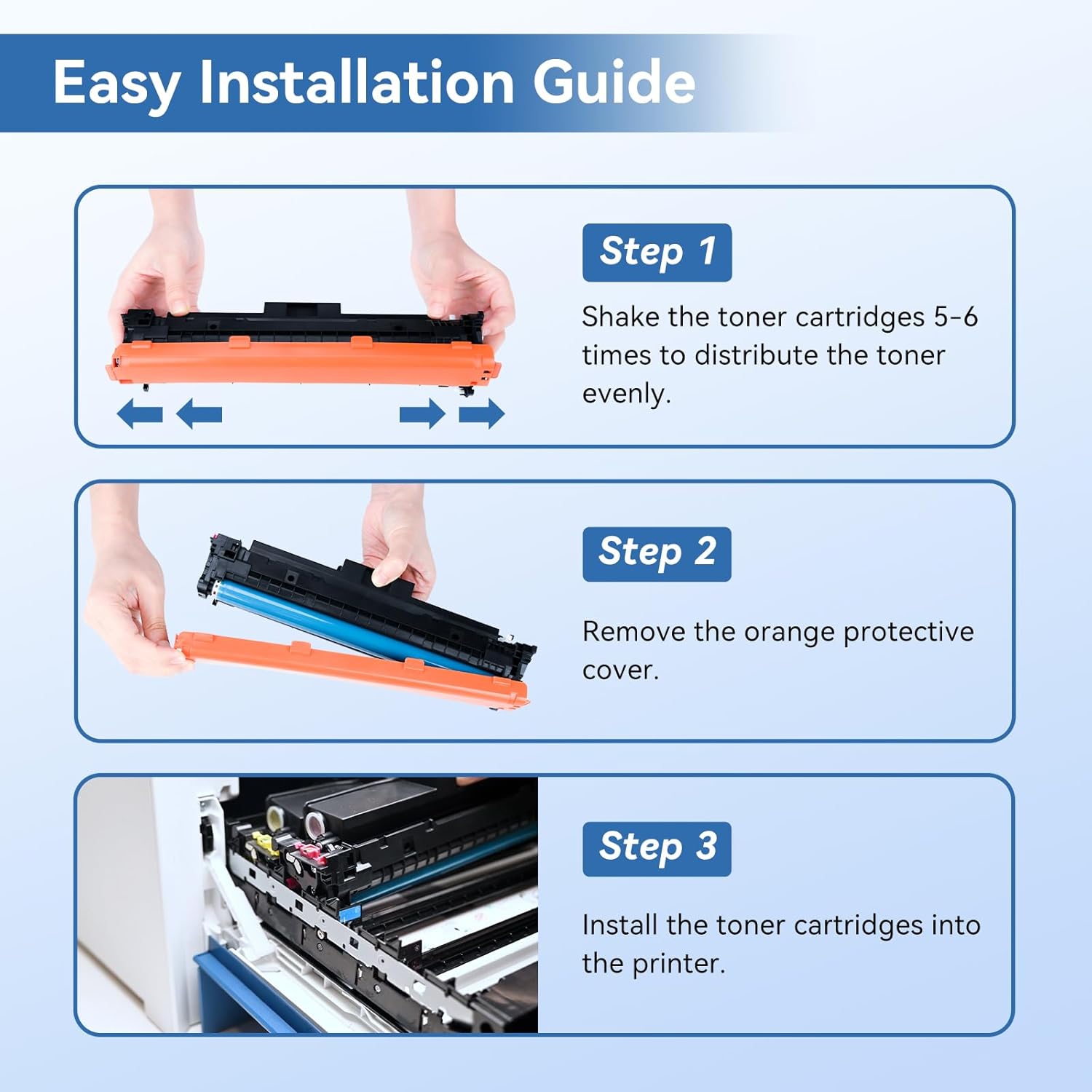 Easy Installation Guide

Step 1

Shake the toner cartridges 5-6 times to distribute the toner evenly.

Step 2

Remove the orange protective cover.

Step 3

Install the toner cartridges into the printer.