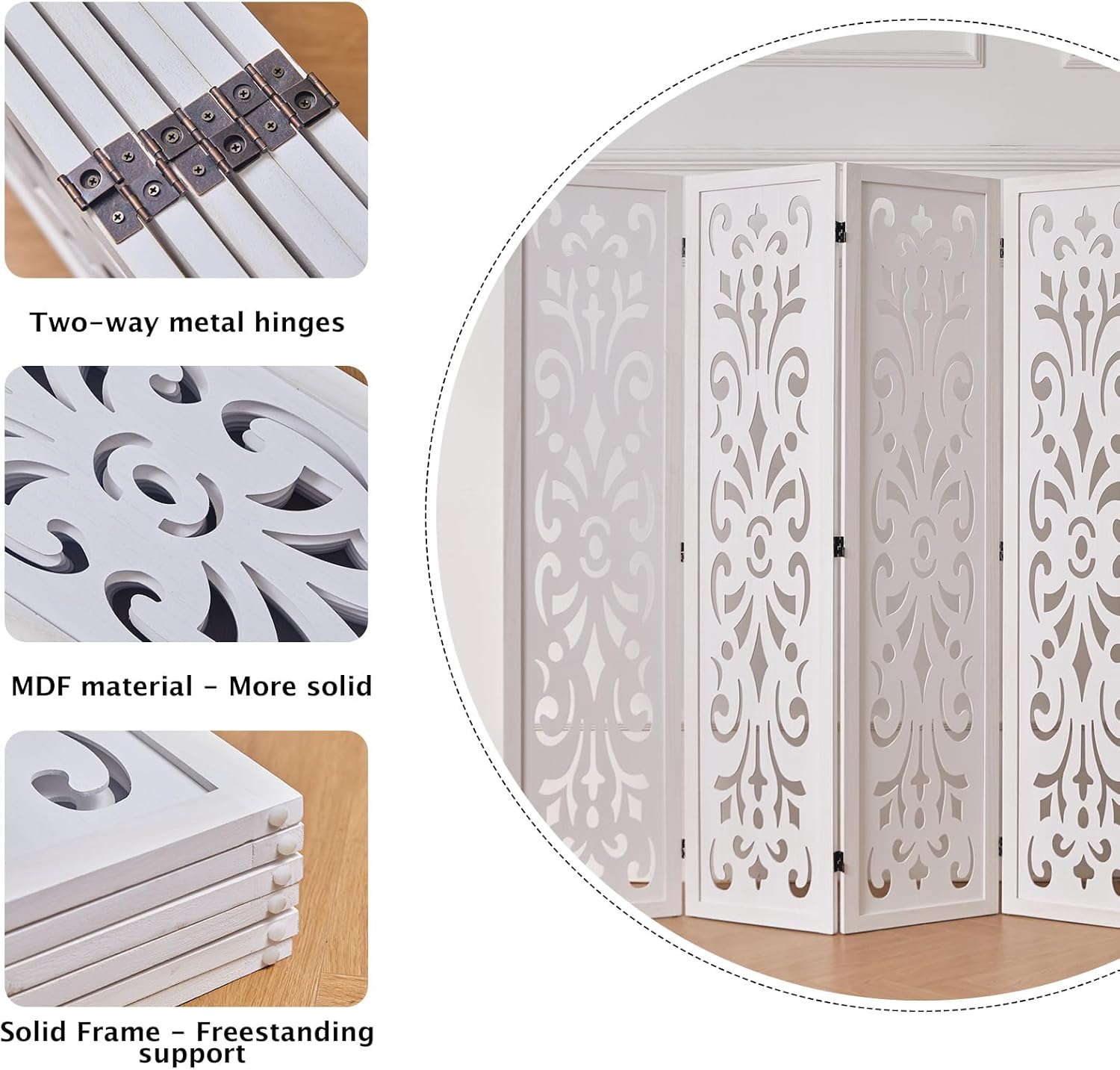 Two-way metal hinges

MDF material - More solid

Solid Frame - Freestanding support