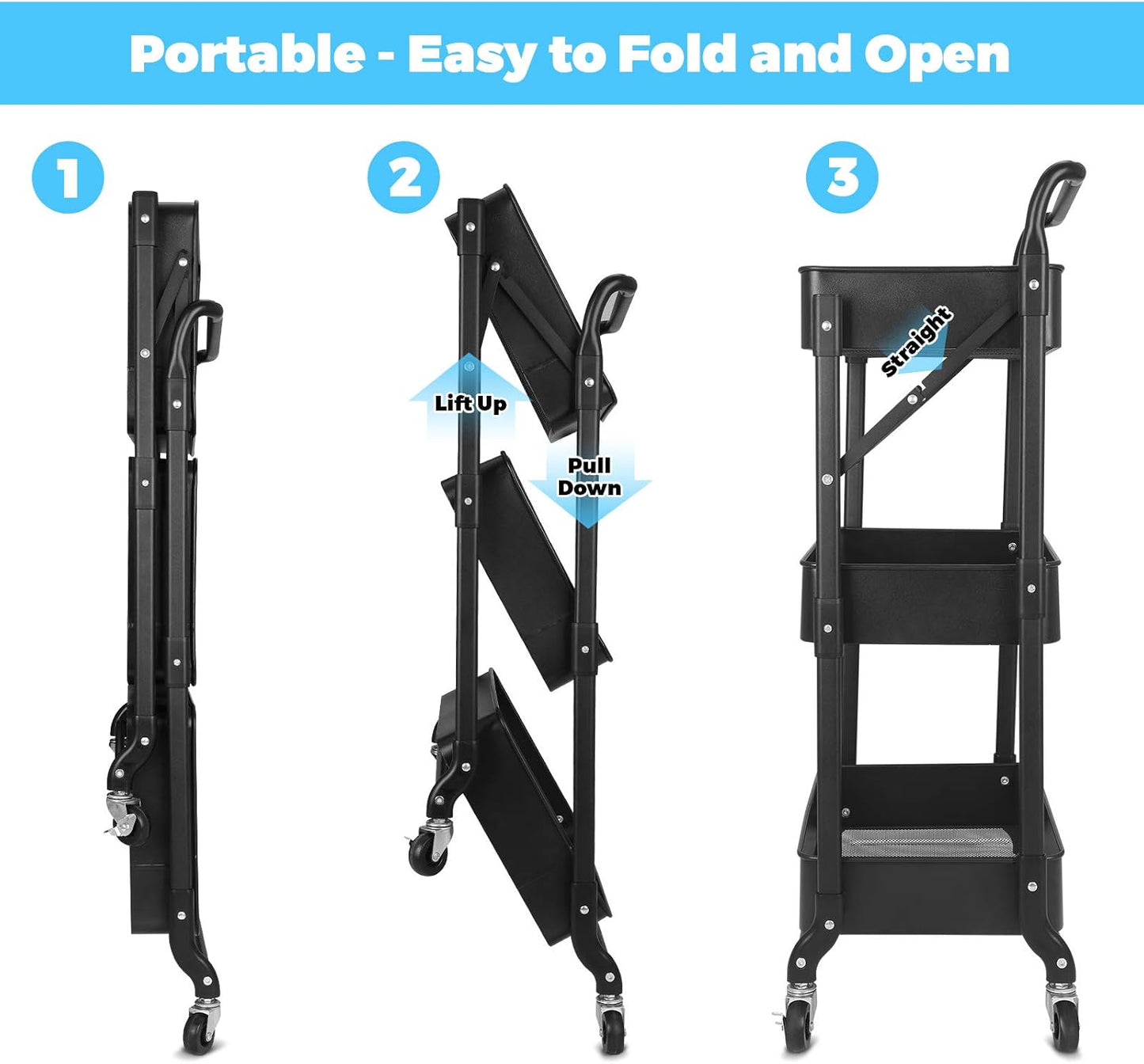 Portable - Easy to Fold and Open

1

2

Lift Up

Pull Down

3

Straight