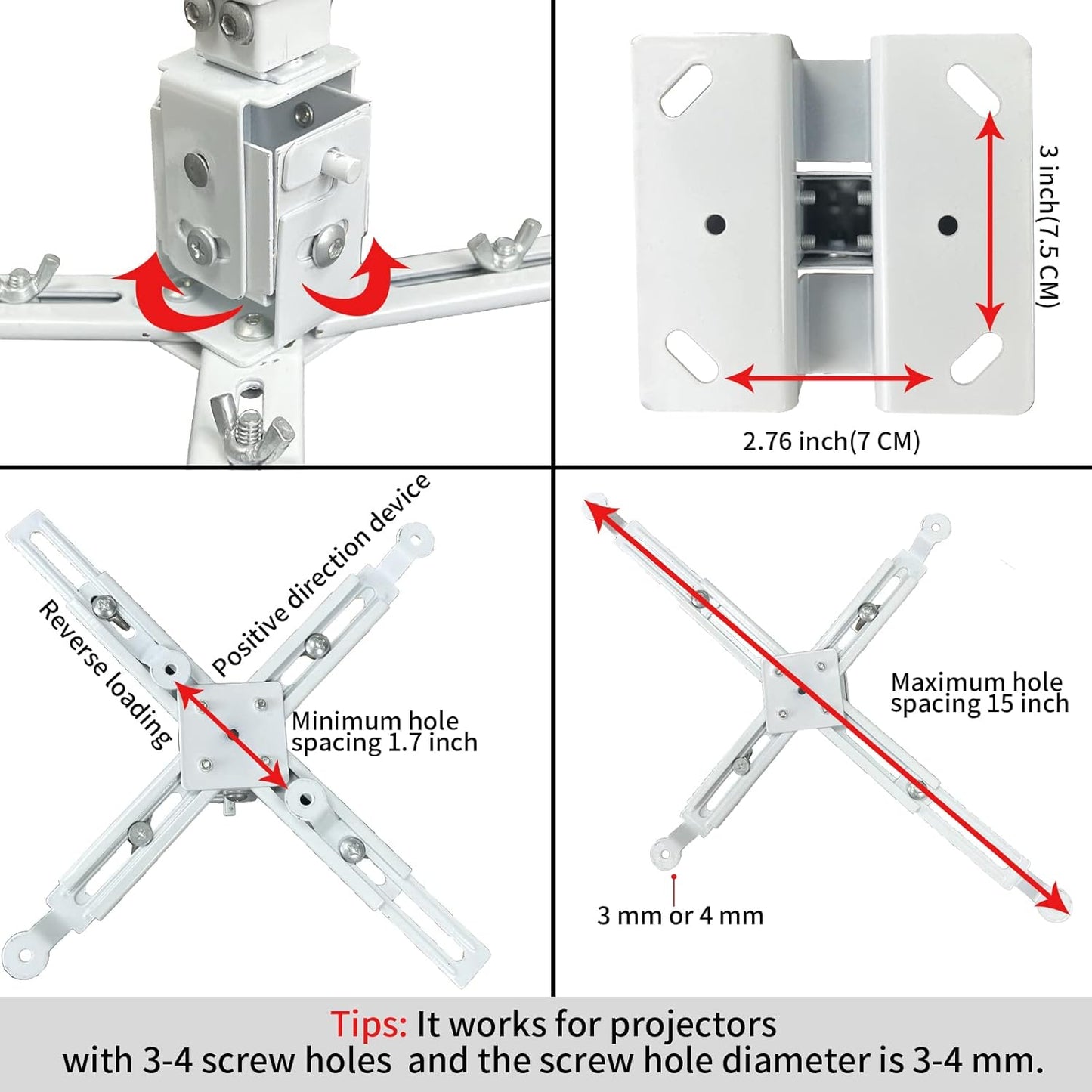 3 inch(7.5 CM)

2.76 inch(7 CM)

Positive direction device

Reverse loading

Minimum hole spacing 1.7 inch

Maximum hole spacing 15 inch

3 mm or 4 mm

Tips: It works for projectors with 3-4 screw holes and the screw hole diameter is 3-4 mm.