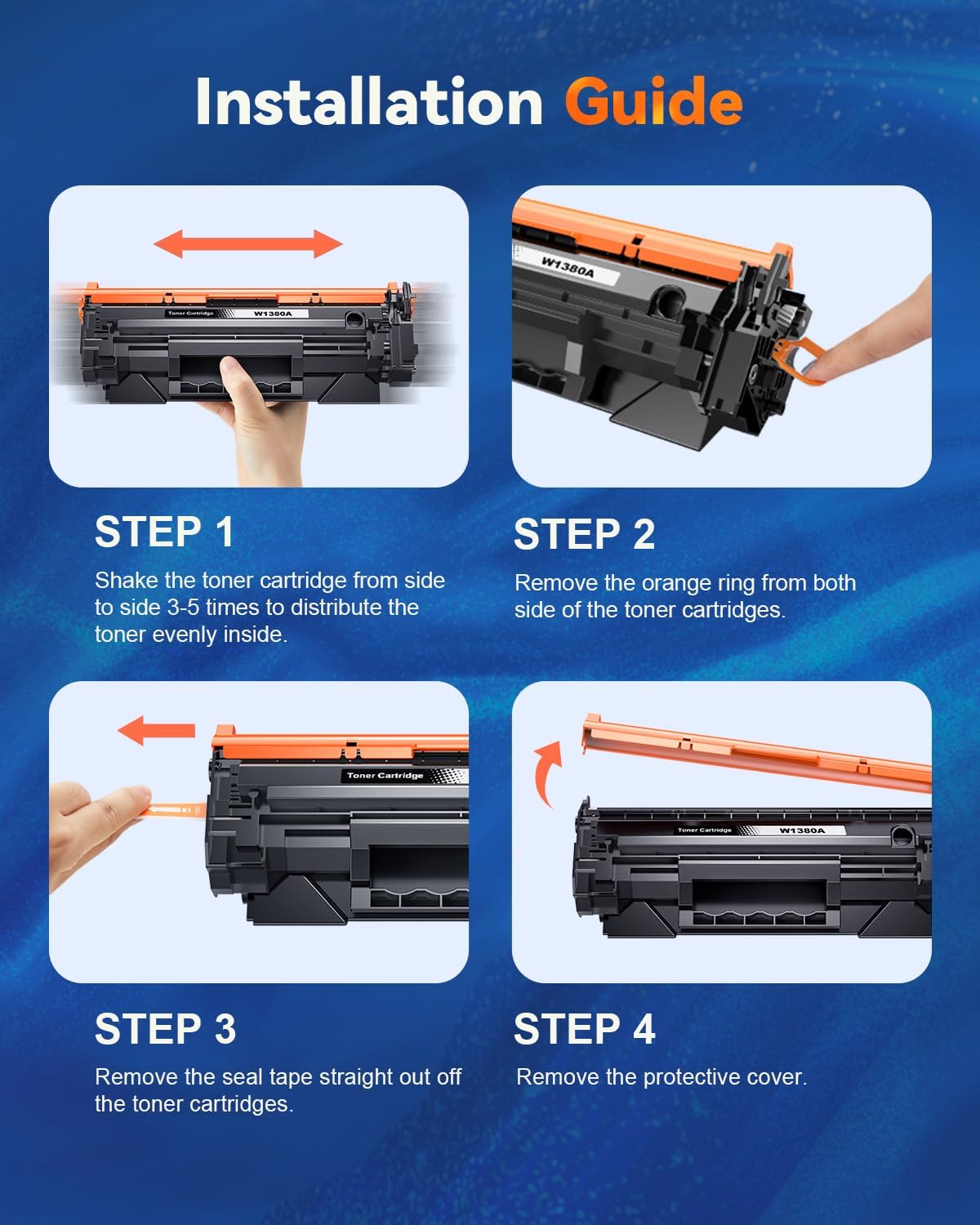 Installation Guide

Toner Cartridge W1380A

W1380A

STEP 1

Shake the toner cartridge from side to side 3-5 times to distribute the toner evenly inside.

STEP 2

Remove the orange ring from both side of the toner cartridges.

Toner Cartridge

Toner Cartridge W1380A

STEP 3

Remove the seal tape straight out off the toner cartridges.

STEP 4

Remove the protective cover.