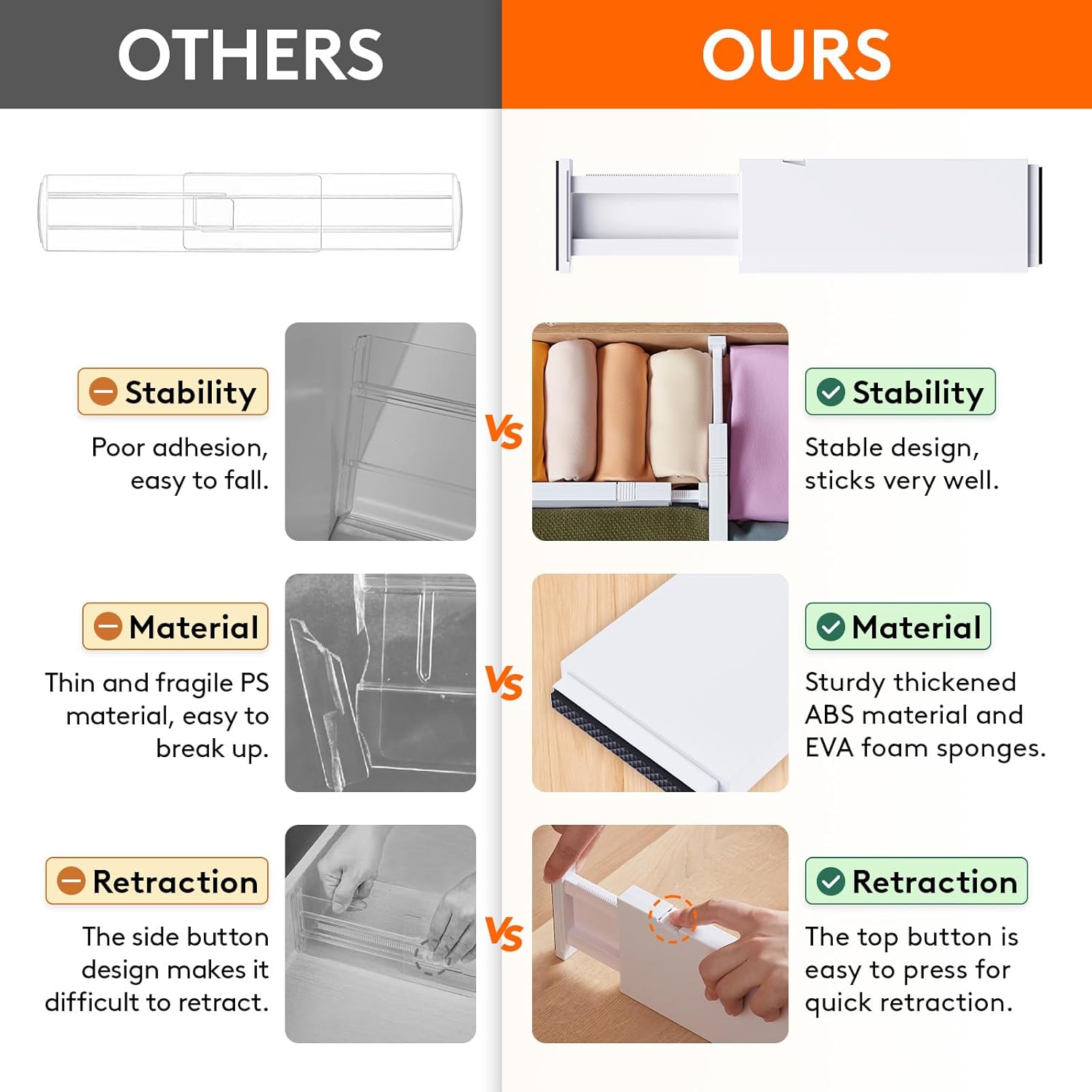 OTHERS

Stability

Poor adhesion, easy to fall.

Material

Thin and fragile PS material, easy to break up.

Retraction

The side button design makes it difficult to retract.

VS

VS

VS

OURS

Stability

Stable design, sticks very well.

Material

Sturdy thickened ABS material and EVA foam sponges.

Retraction

The top button is easy to press for quick retraction.