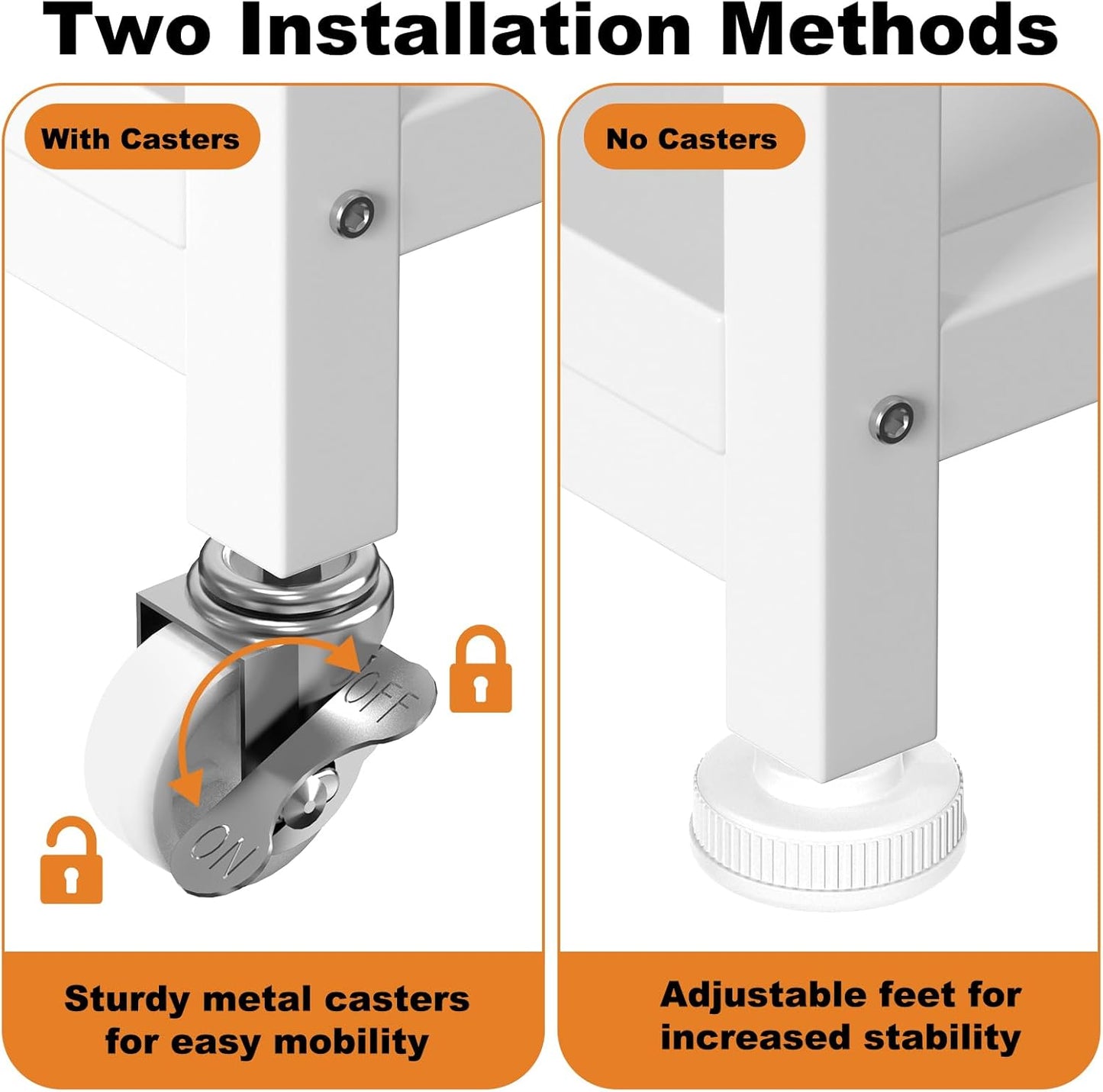 Two Installation Methods

With Casters

OFF

ON

Sturdy metal casters for easy mobility

No Casters

Adjustable feet for increased stability