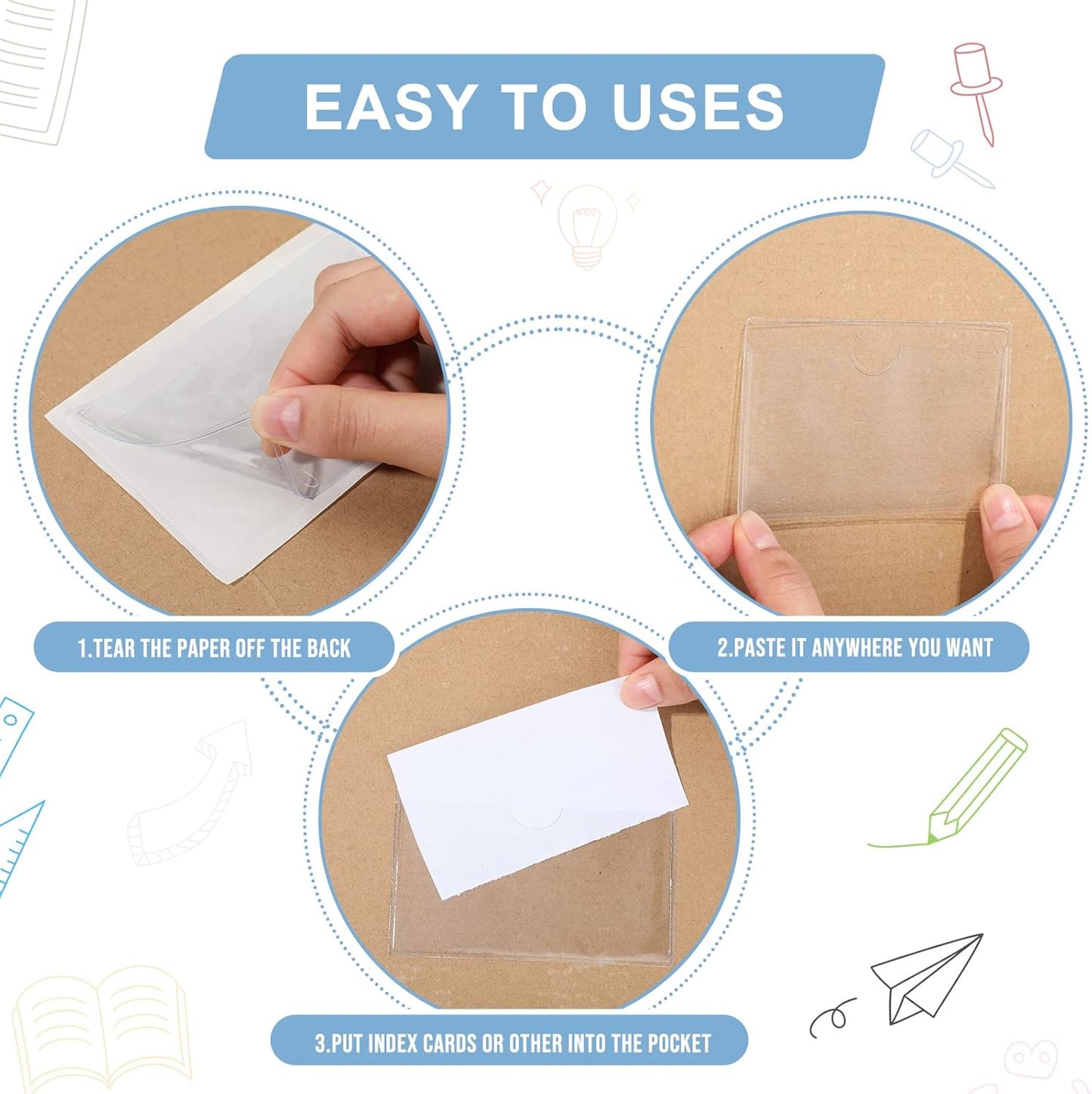 EASY TO USES

1.TEAR THE PAPER OFF THE BACK

2.PASTE IT ANYWHERE YOU WANT

3.PUT INDEX CARDS OR OTHER INTO THE POCKET