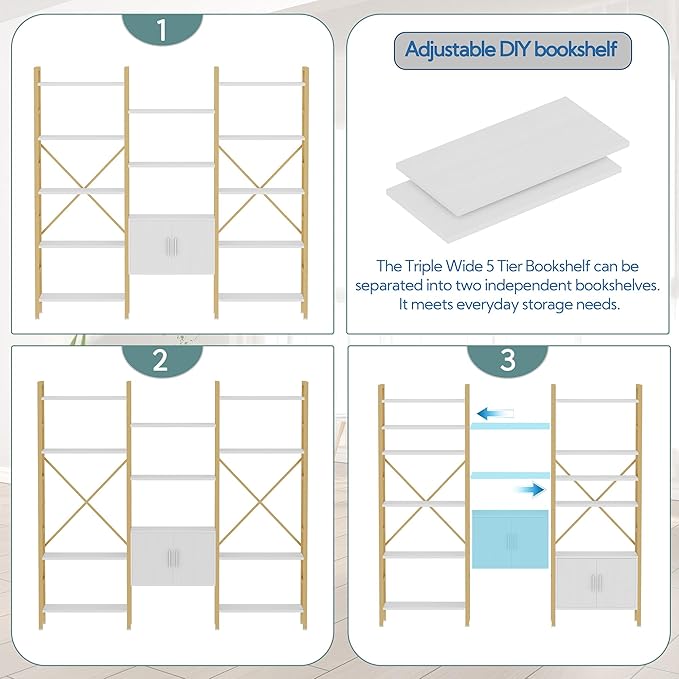 1

Adjustable DIY bookshelf

The Triple Wide 5 Tier Bookshelf can be separated into two independent bookshelves. It meets everyday storage needs.

2

3