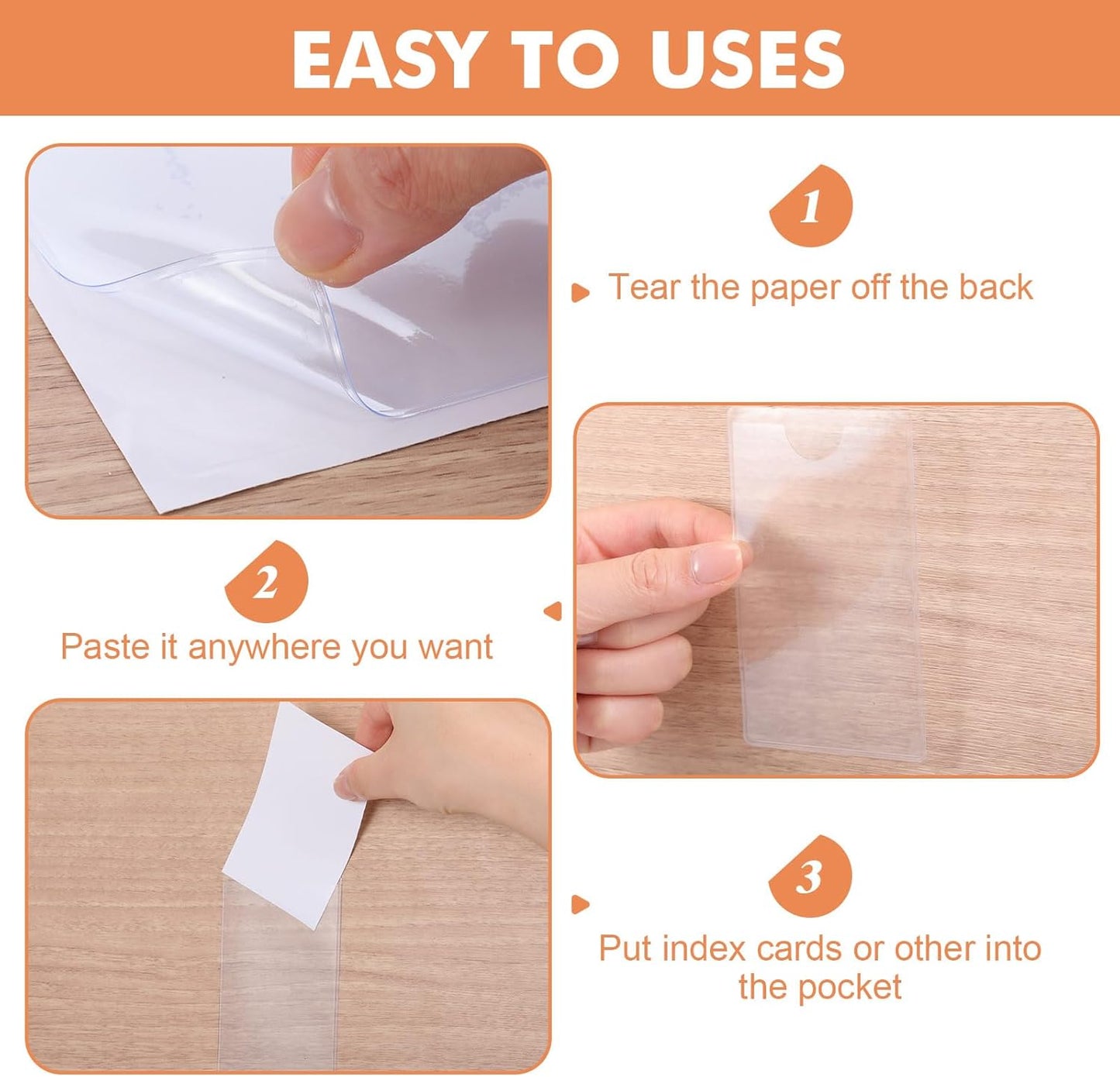 EASY TO USES

1

Tear the paper off the back

2

Paste it anywhere you want

3

Put index cards or other into the pocket