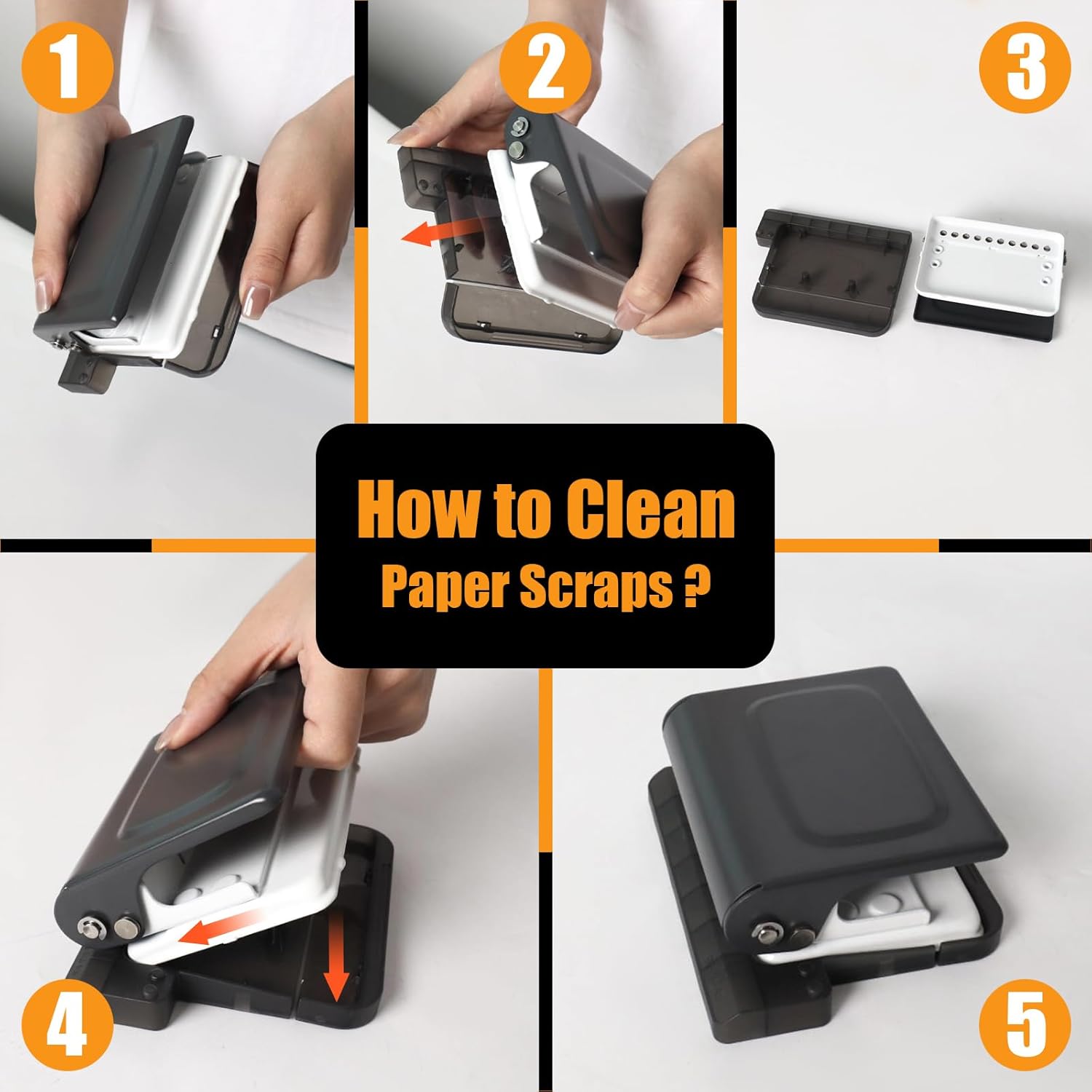 1

2

3

How to Clean
Paper Scraps ?

4

5