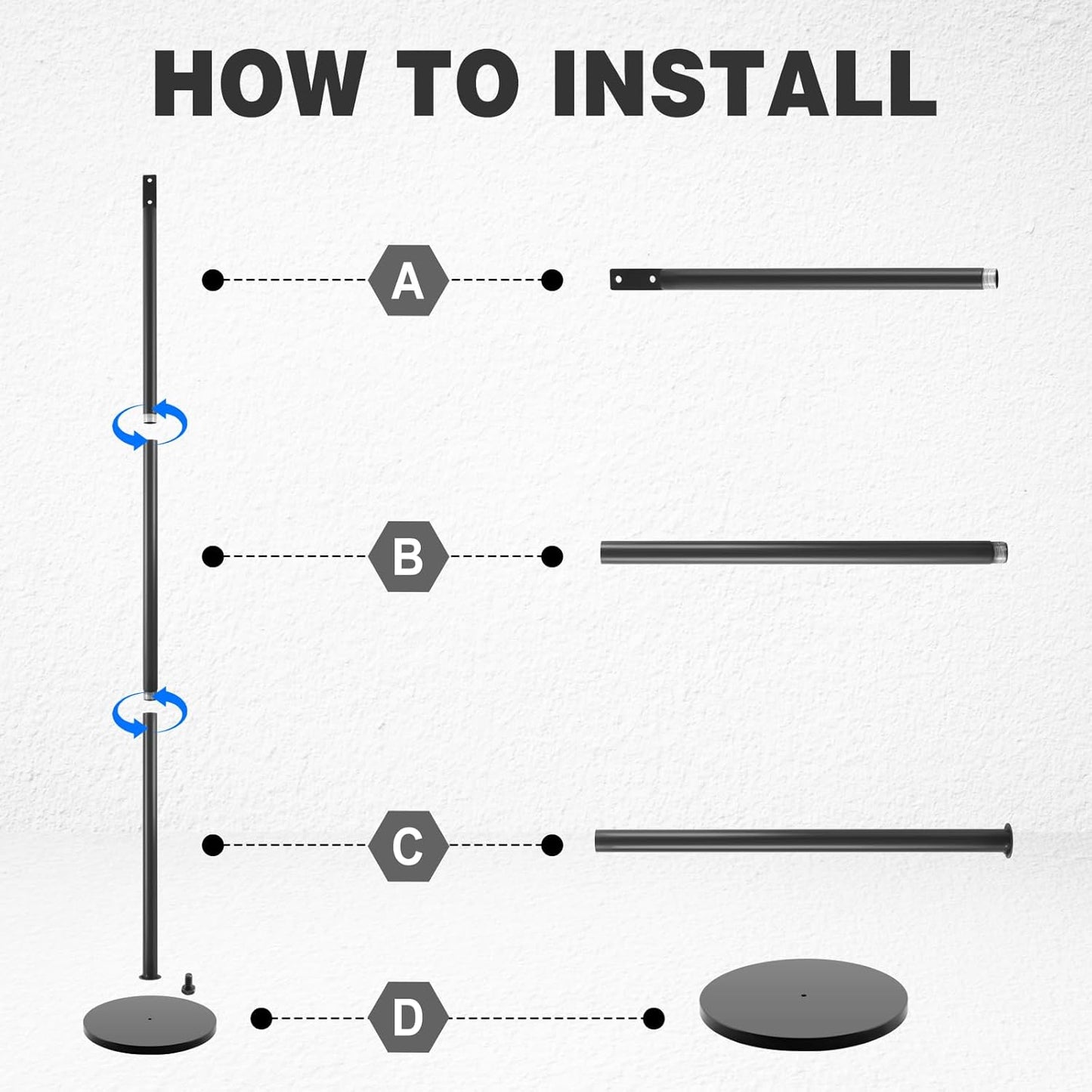 HOW TO INSTALL

A

B

C

D