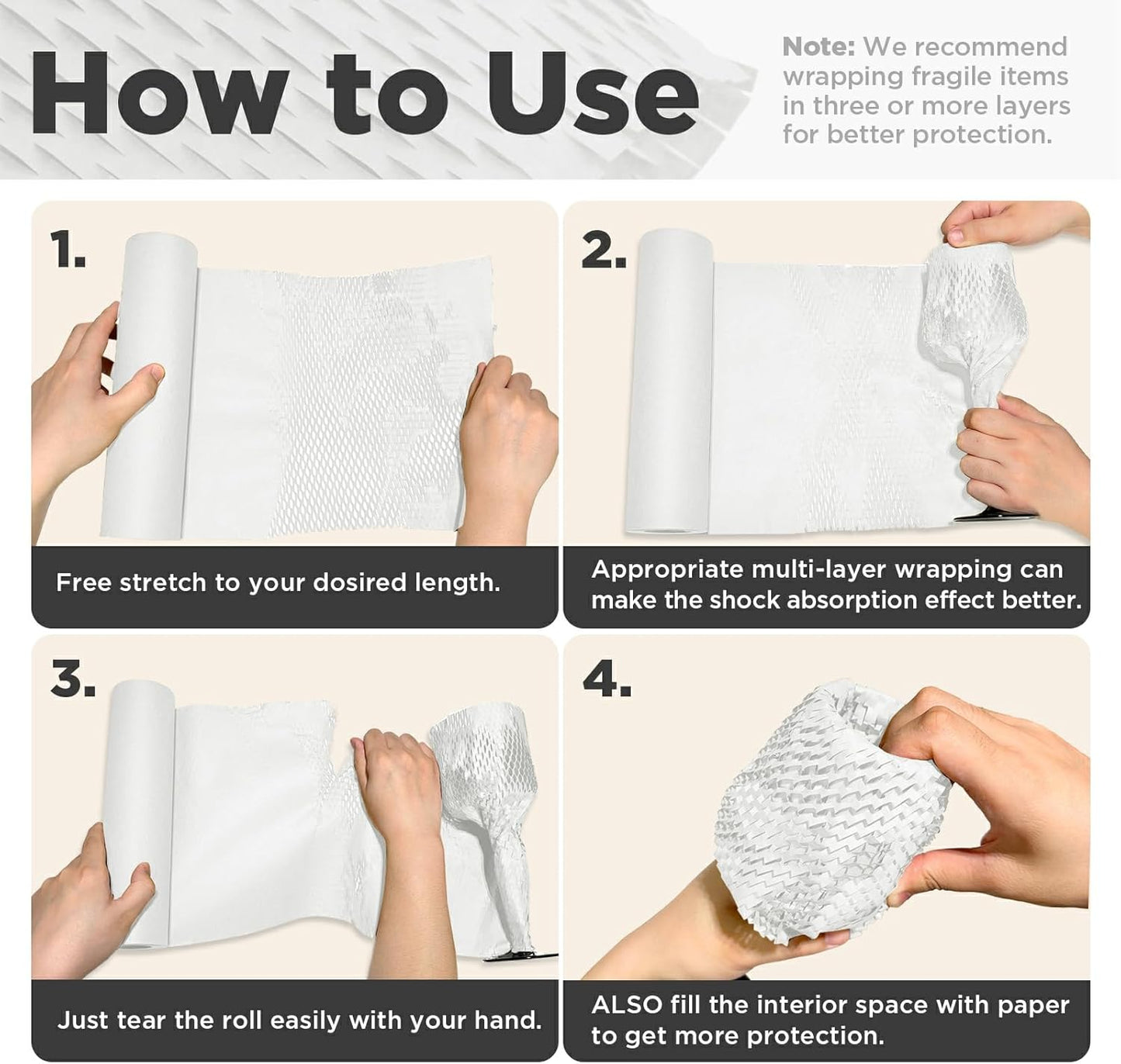 How to Use

Note: We recommend wrapping fragile items in three or more layers for better protection.

1.

Free stretch to your dosired length.

2.

Appropriate multi-layer wrapping can make the shock absorption effect better.

3.

Just tear the roll easily with your hand.

4.

ALSO fill the interior space with paper to get more protection.