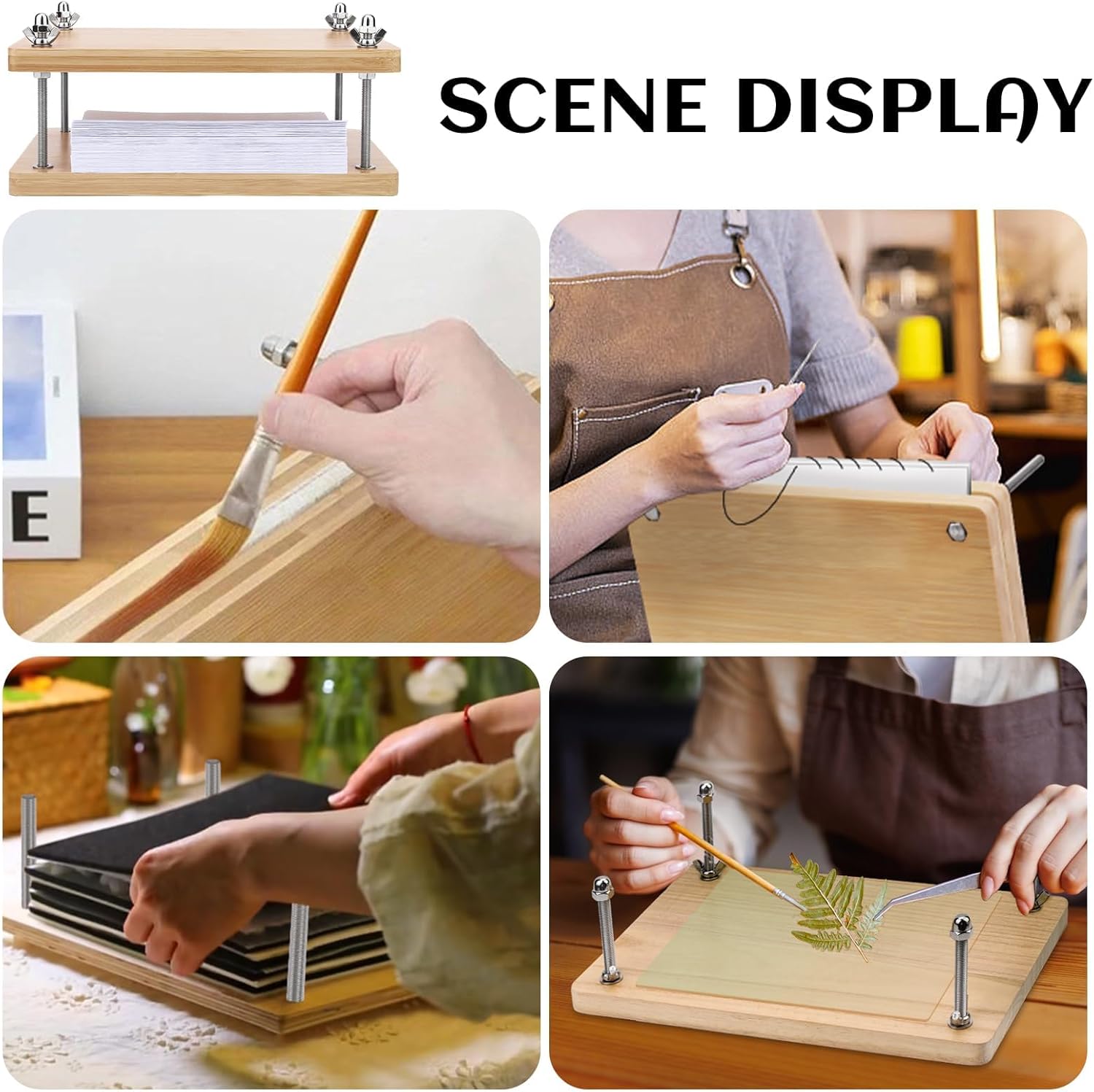 SCENE DISPLAY

E