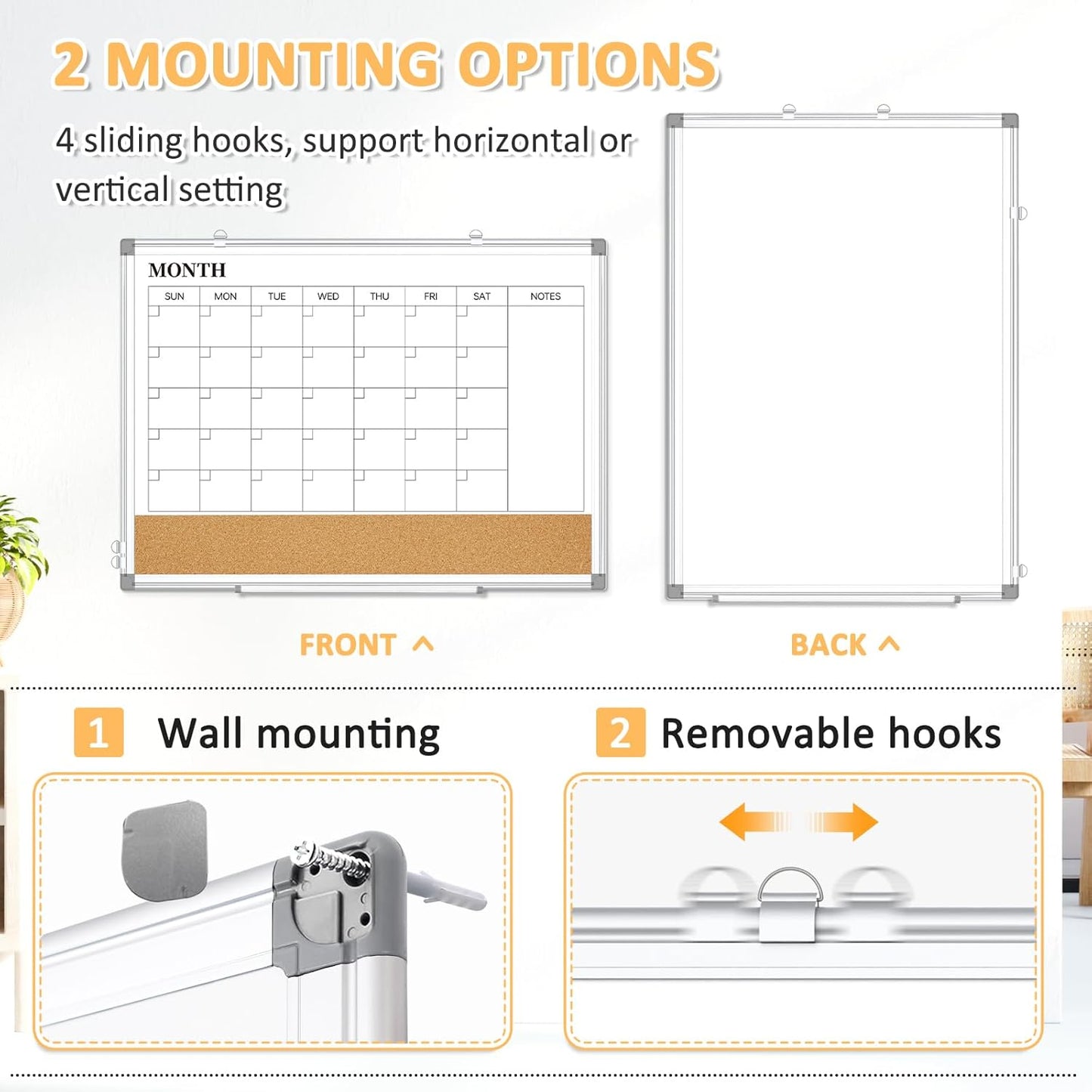 2 MOUNTING OPTIONS

4 sliding hooks, support horizontal or vertical setting

MONTH

| SUN | MON | TUE | WED | THU | FRI | SAT | NOTES |
|---|---|---|---|---|---|---|---|
| | | | | | | | |
| | | | | | | | |
| | | | | | | | |
| | | | | | | | |
| | | | | | | | |

FRONT

BACK

1 Wall mounting

2 Removable hooks