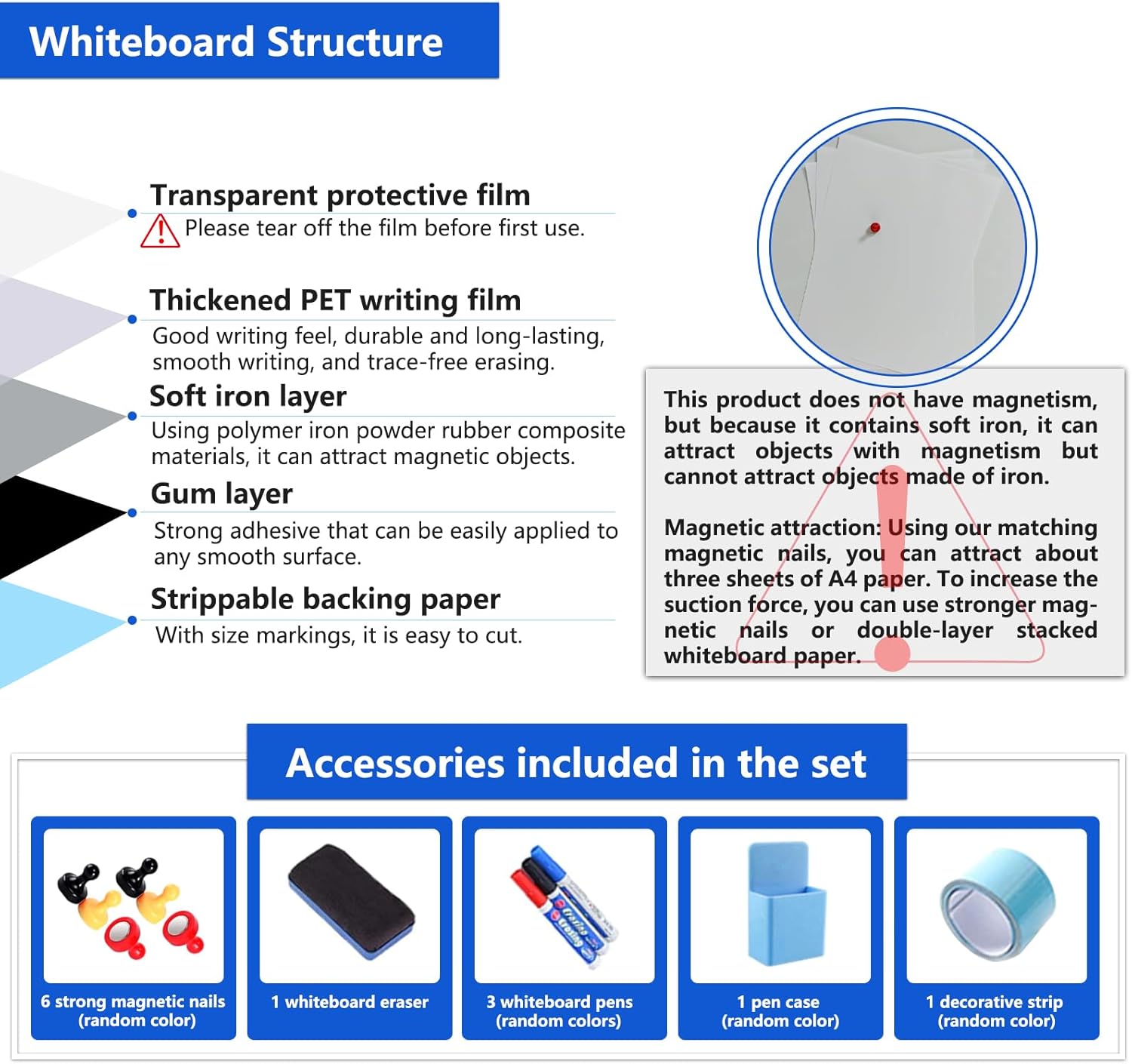 Whiteboard Structure

Transparent protective film
Please tear off the film before first use.

Thickened PET writing film
Good writing feel, durable and long-lasting, smooth writing, and trace-free erasing.

Soft iron layer
Using polymer iron powder rubber composite materials, it can attract magnetic objects.

Gum layer
Strong adhesive that can be easily applied to any smooth surface.

Strippable backing paper
With size markings, it is easy to cut.

This product does not have magnetism, but because it contains soft iron, it can attract objects with magnetism but cannot attract objects made of iron.

Magnetic attraction: Using our matching magnetic nails, you can attract about three sheets of A4 paper. To increase the suction force, you can use stronger magnetic nails or double-layer stacked whiteboard paper.

Accessories included in the set

6 strong magnetic nails (random color)

1 whiteboard eraser

3 whiteboard pens (random colors)

1 pen case (random color)

1 decorative strip (random color)