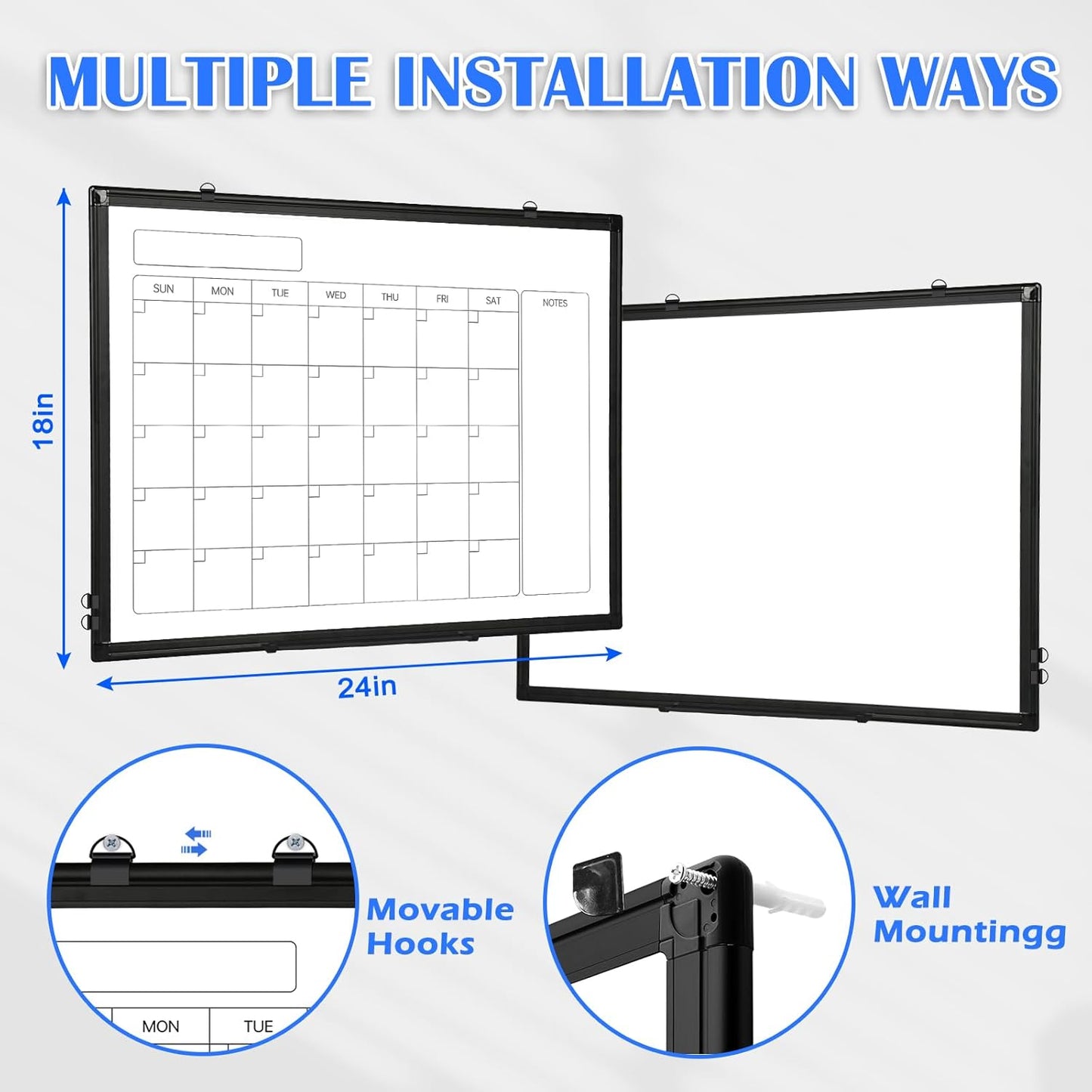 MULTIPLE INSTALLATION WAYS

18in

SUN MON TUE WED THU FRI SAT NOTES

24in

MON TUE

Movable Hooks

Wall Mountingg