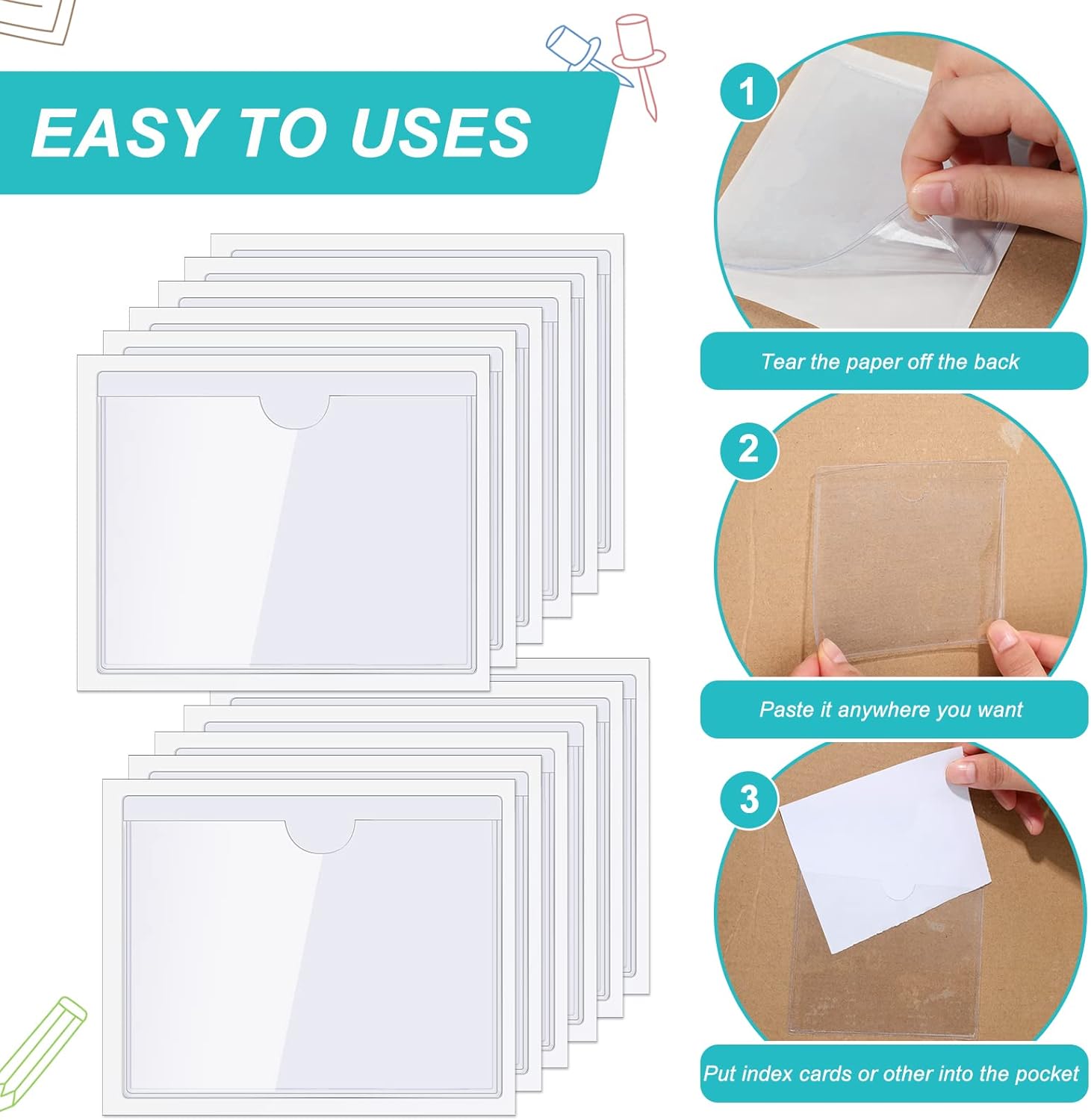 EASY TO USES

1

Tear the paper off the back

2

Paste it anywhere you want

3

Put index cards or other into the pocket