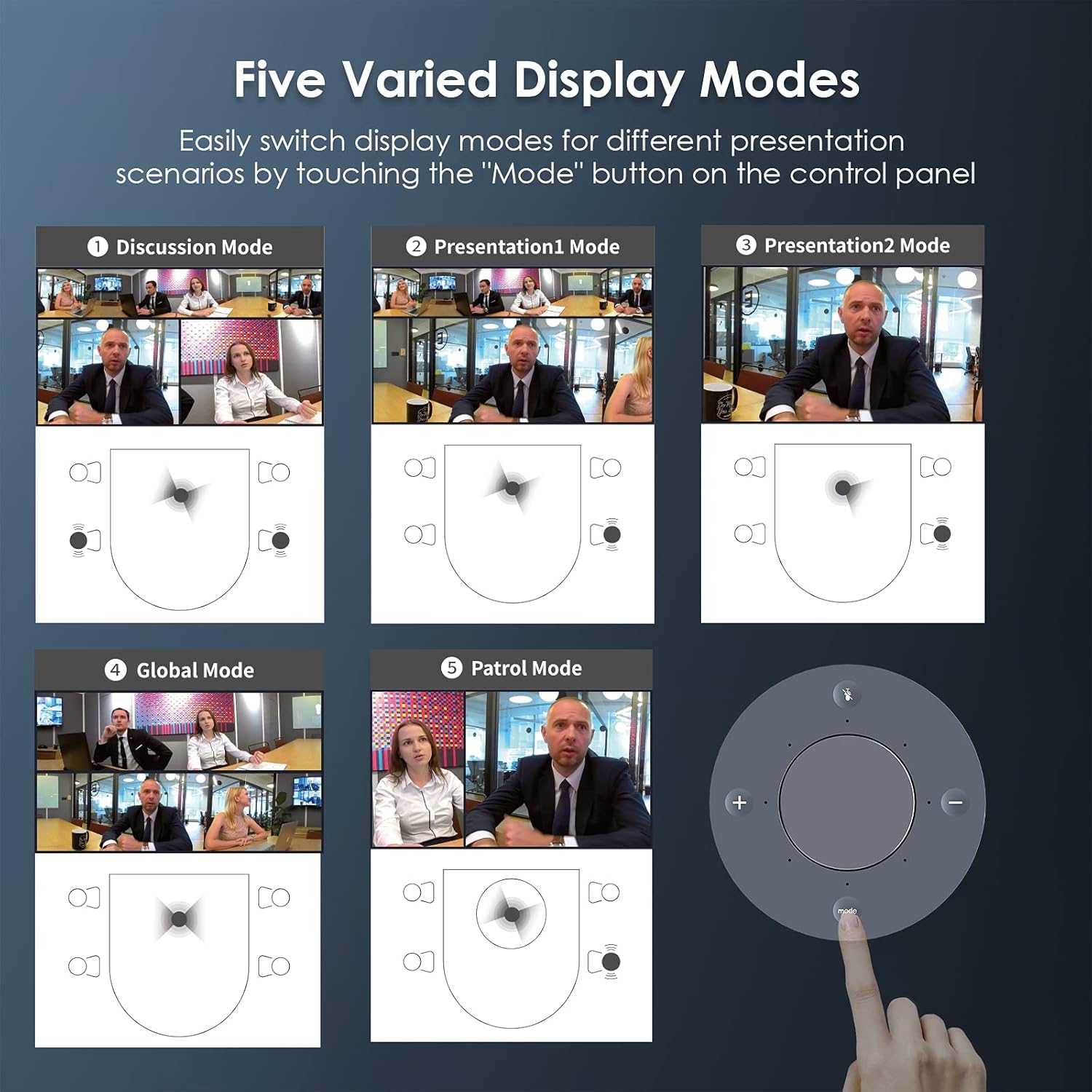 Five Varied Display Modes

Easily switch display modes for different presentation scenarios by touching the "Mode" button on the control panel

1 Discussion Mode

2 Presentation1 Mode

3 Presentation2 Mode

4 Global Mode

5 Patrol Mode

+

−

mode