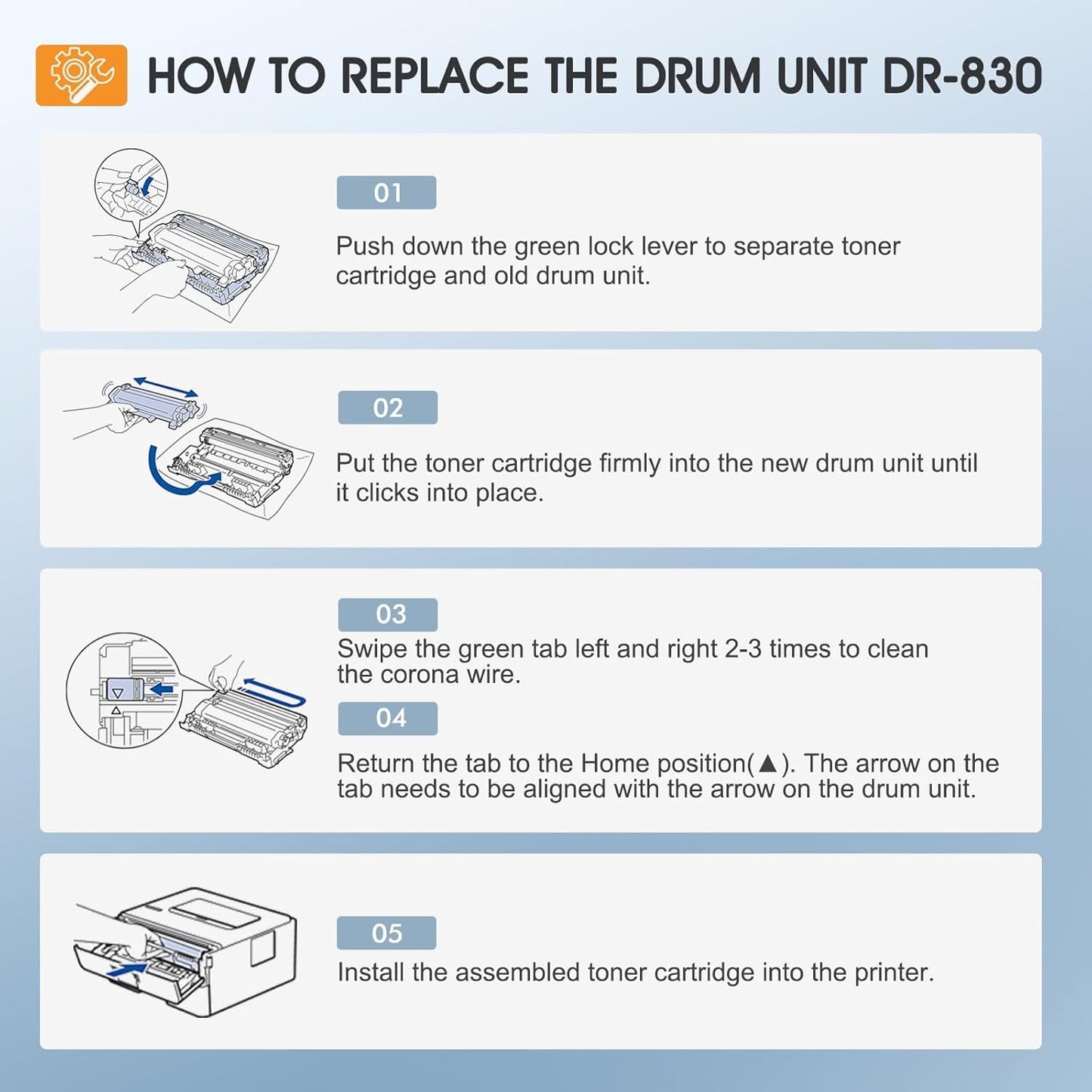 HOW TO REPLACE THE DRUM UNIT DR-830

01

Push down the green lock lever to separate toner cartridge and old drum unit.

02

Put the toner cartridge firmly into the new drum unit until it clicks into place.

03

Swipe the green tab left and right 2-3 times to clean the corona wire.

04

Return the tab to the Home position(▲). The arrow on the tab needs to be aligned with the arrow on the drum unit.

05

Install the assembled toner cartridge into the printer.