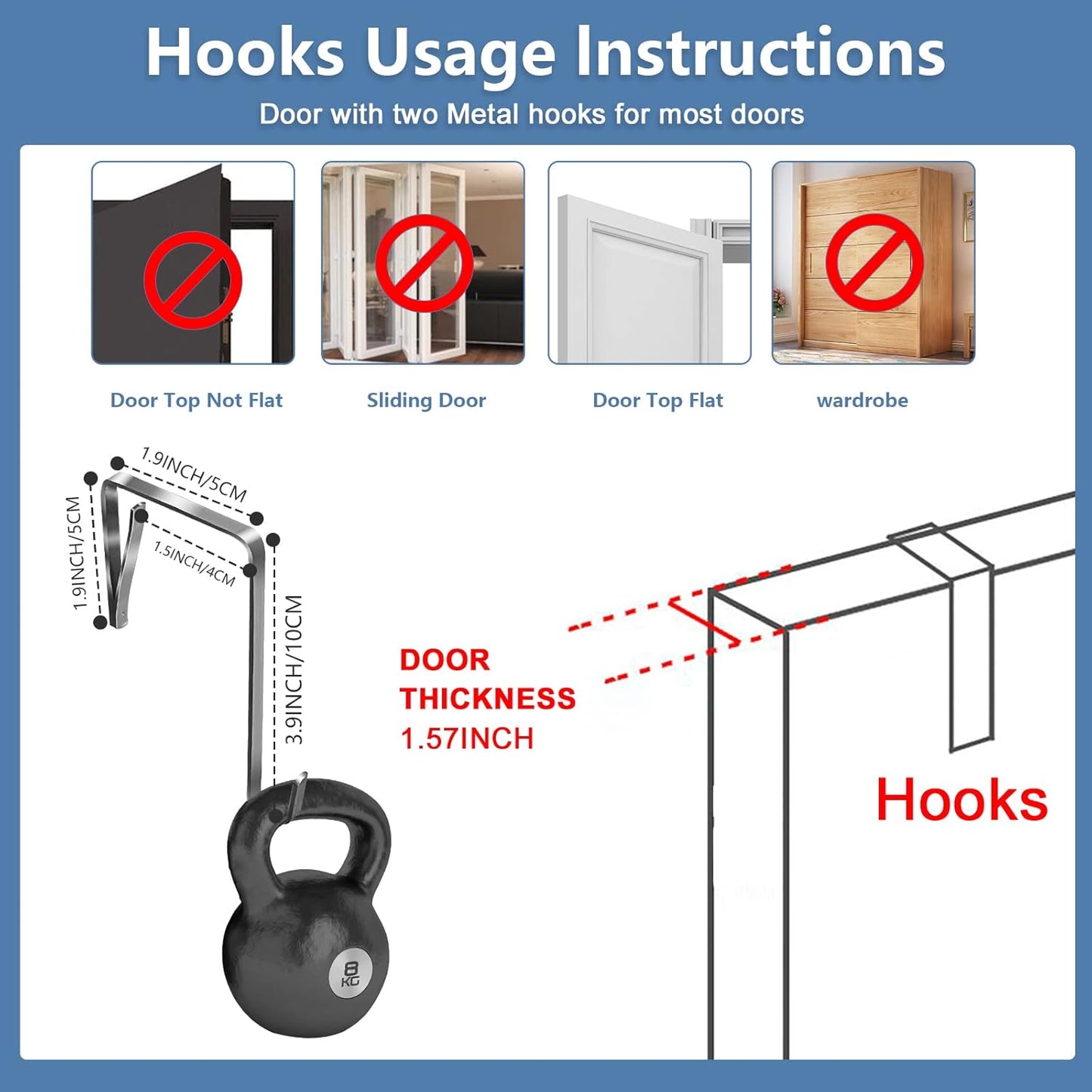 Hooks Usage Instructions

Door with two Metal hooks for most doors

Door Top Not Flat

Sliding Door

Door Top Flat

wardrobe

1.9INCH/5CM

1.9INCH/5CM

1.5INCH/4CM

3.9INCH/10CM

8 KG

DOOR THICKNESS 1.57INCH

Hooks