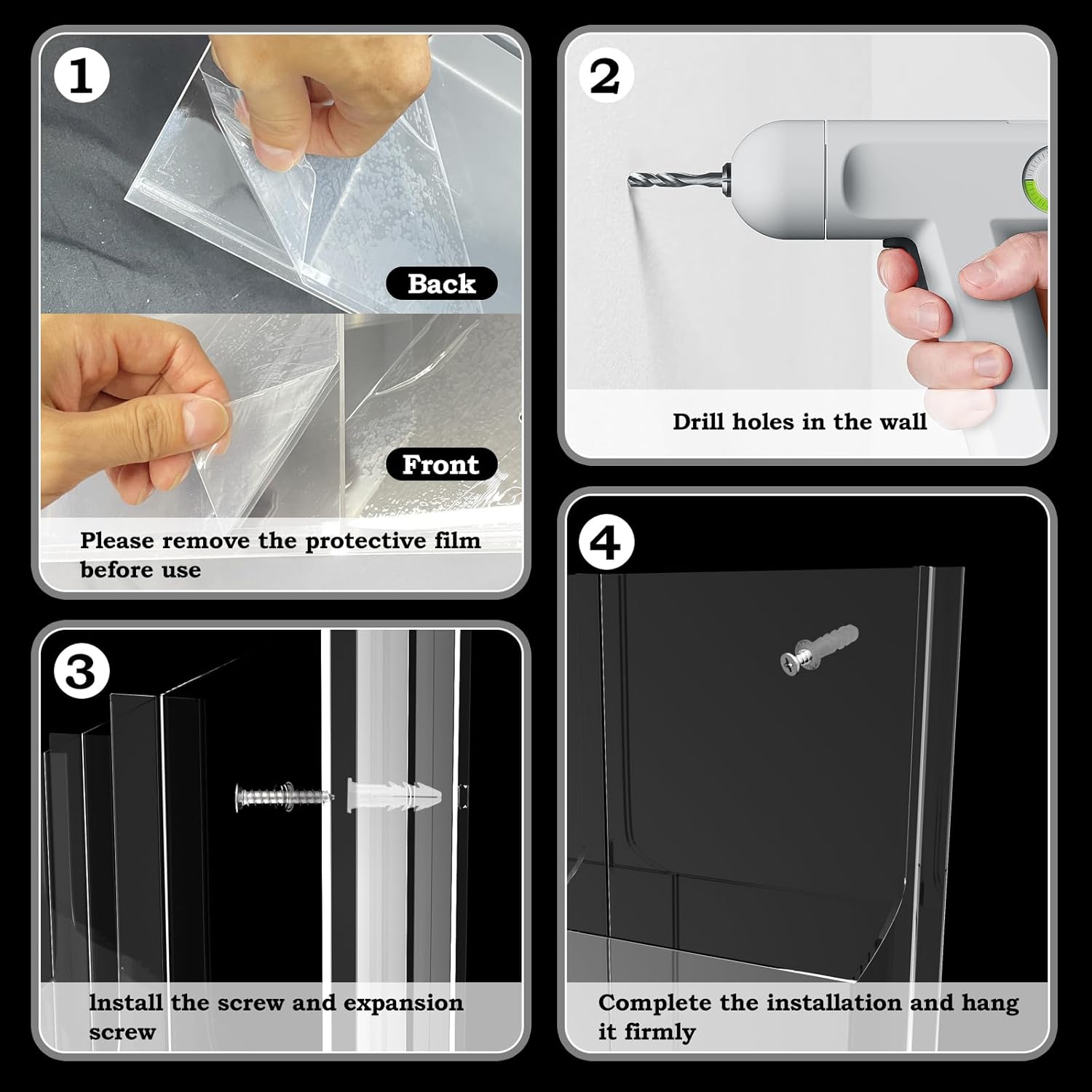 1

Back

Front

Please remove the protective film before use

2

Drill holes in the wall

3

Install the screw and expansion screw

4

Complete the installation and hang it firmly