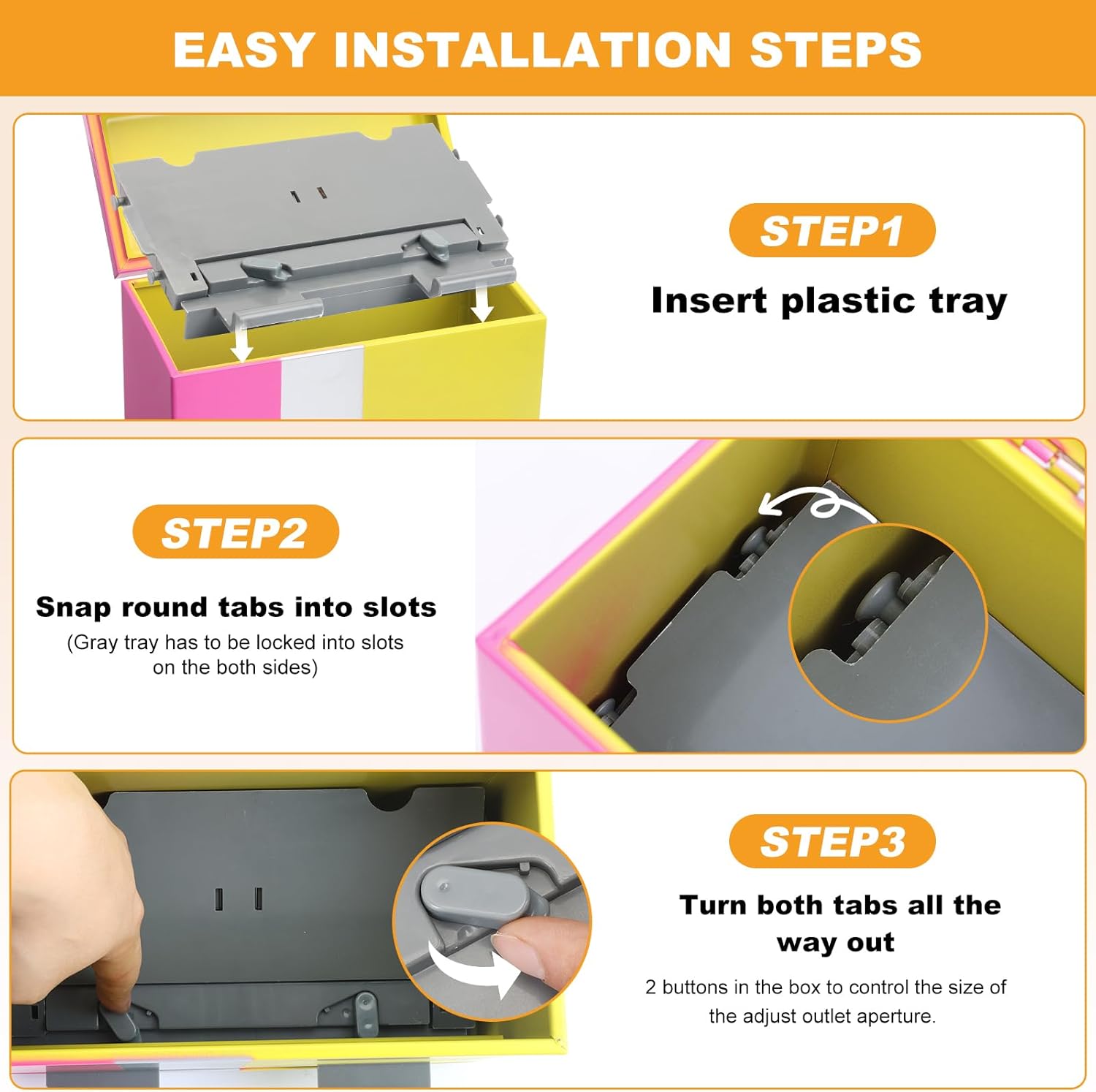 EASY INSTALLATION STEPS

STEP1

Insert plastic tray

STEP2

Snap round tabs into slots

(Gray tray has to be locked into slots on the both sides)

STEP3

Turn both tabs all the way out

2 buttons in the box to control the size of the adjust outlet aperture.