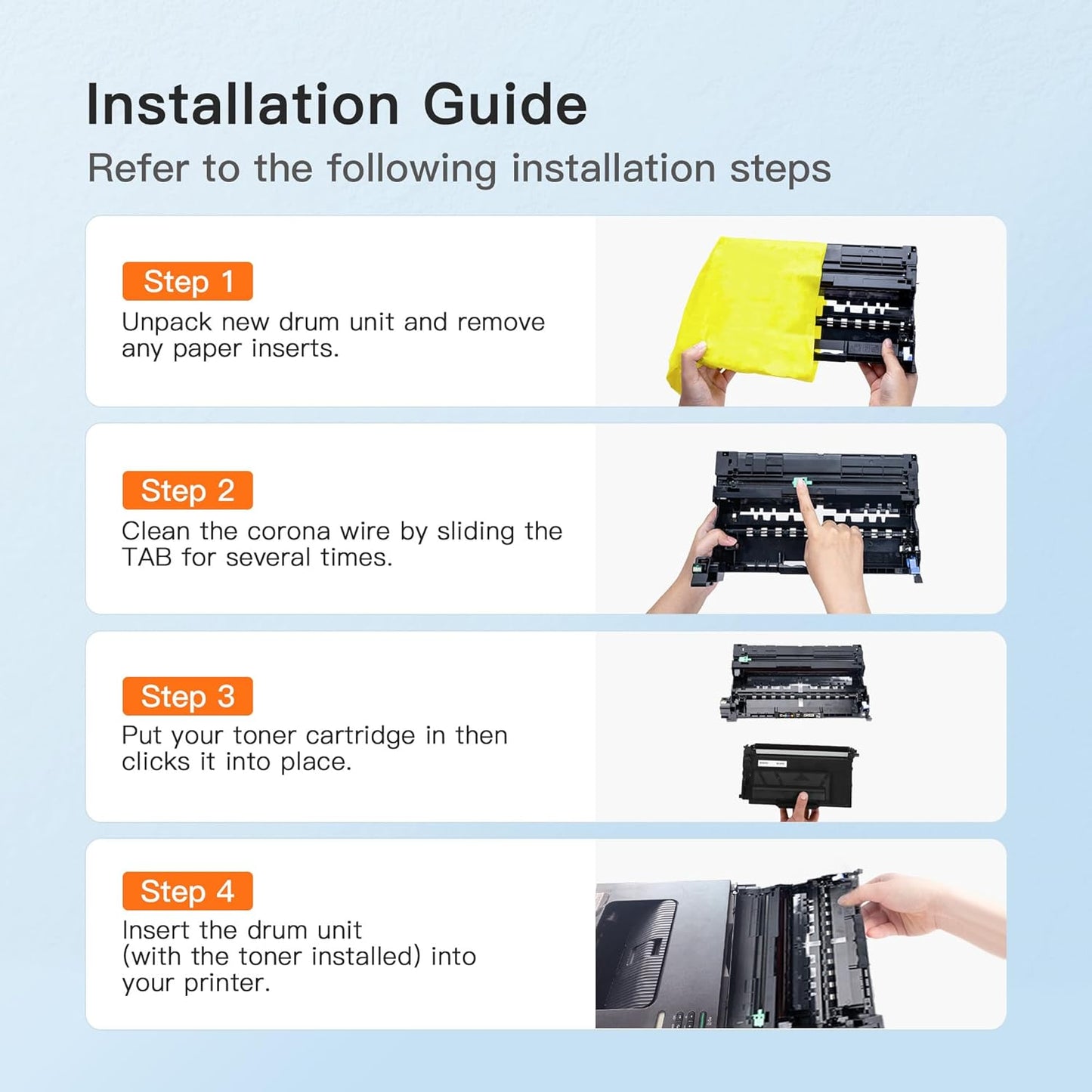 Installation Guide

Refer to the following installation steps

Step 1

Unpack new drum unit and remove any paper inserts.

Step 2

Clean the corona wire by sliding the TAB for several times.

Step 3

Put your toner cartridge in then clicks it into place.

Step 4

Insert the drum unit (with the toner installed) into your printer.